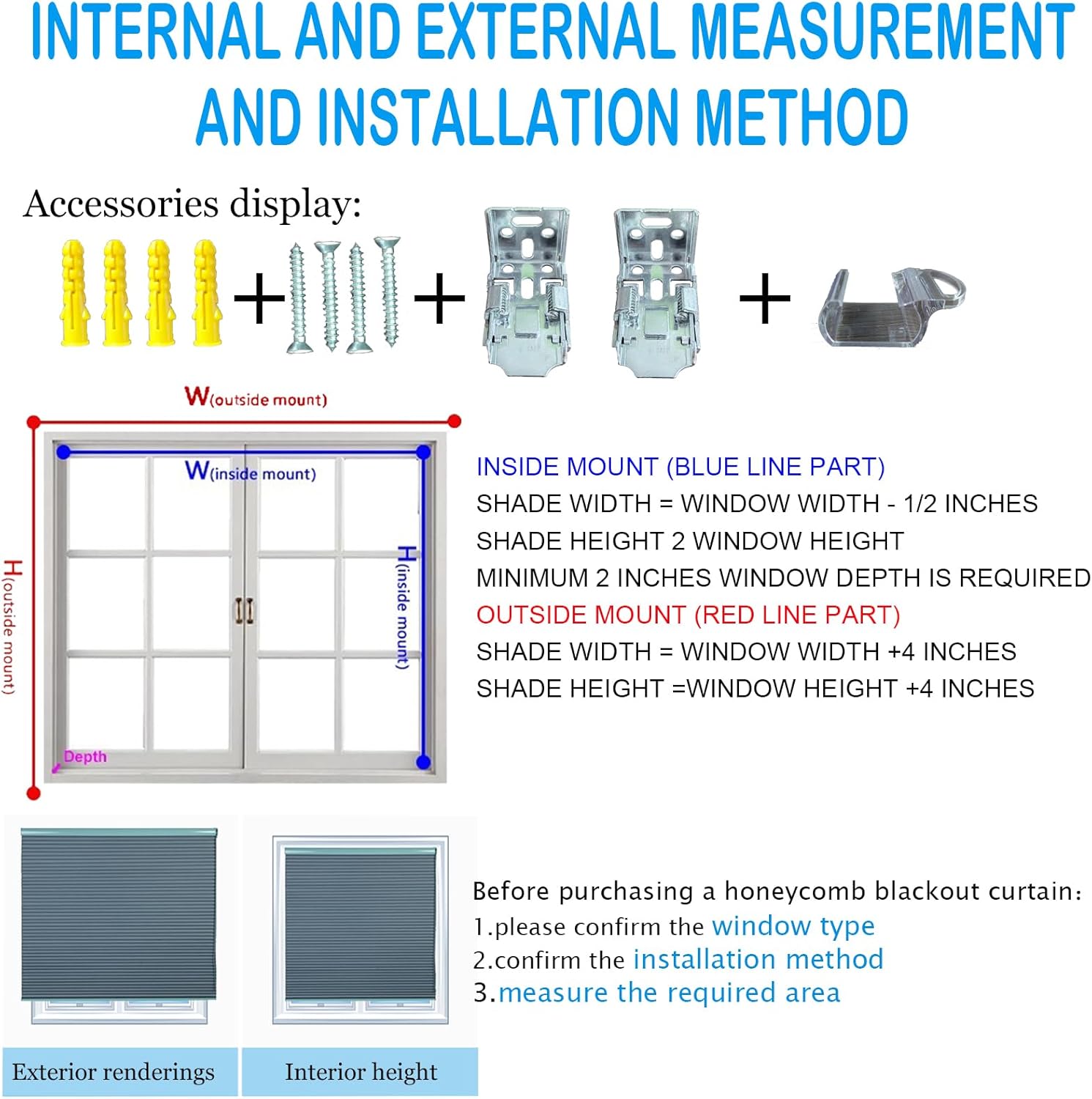 INTERNAL AND EXTERNAL MEASUREMENT AND INSTALLATION METHOD

Accessories display:

+ + +

W(outside mount)

W(inside mount)

H(outside mount)

H(inside mount)

Depth

INSIDE MOUNT (BLUE LINE PART)
SHADE WIDTH = WINDOW WIDTH - 1/2 INCHES
SHADE HEIGHT 2 WINDOW HEIGHT
MINIMUM 2 INCHES WINDOW DEPTH IS REQUIRED
OUTSIDE MOUNT (RED LINE PART)
SHADE WIDTH = WINDOW WIDTH +4 INCHES
SHADE HEIGHT =WINDOW HEIGHT +4 INCHES

Before purchasing a honeycomb blackout curtain:
1.please confirm the window type
2.confirm the installation method
3.measure the required area

Exterior renderings

Interior height