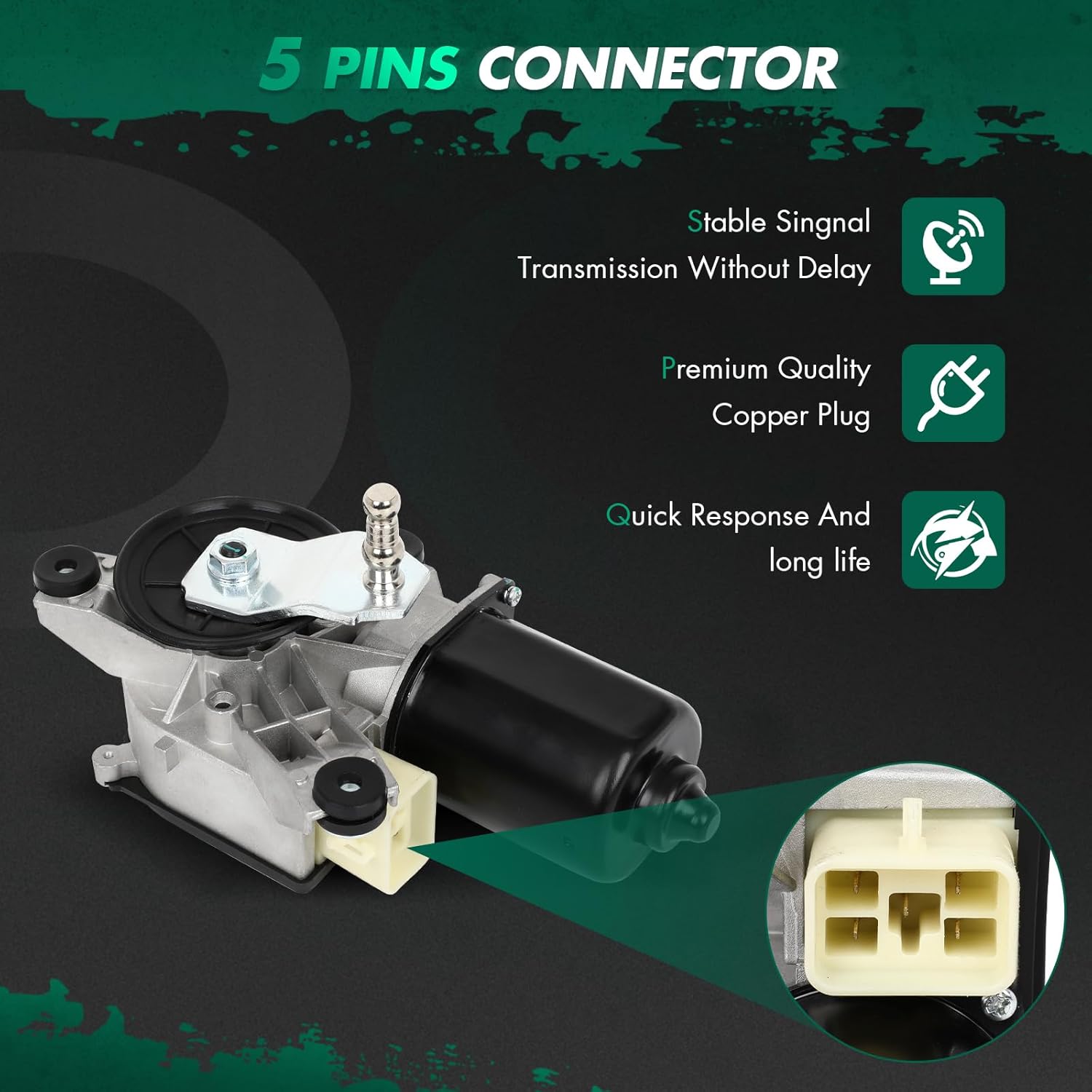 5 PINS CONNECTOR

Stable Singnal Transmission Without Delay

Premium Quality Copper Plug

Quick Response And long life