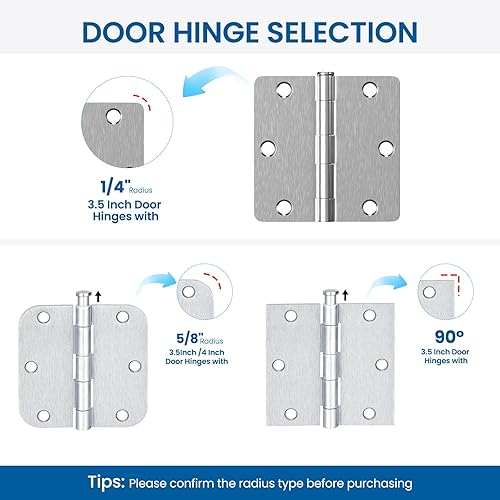 DOOR HINGE SELECTION

1/4" Radius
3.5 Inch Door Hinges with

5/8" Radius
3.5Inch /4 Inch Door Hinges with

90°
3.5 Inch Door Hinges with

Tips: Please confirm the radius type before purchasing