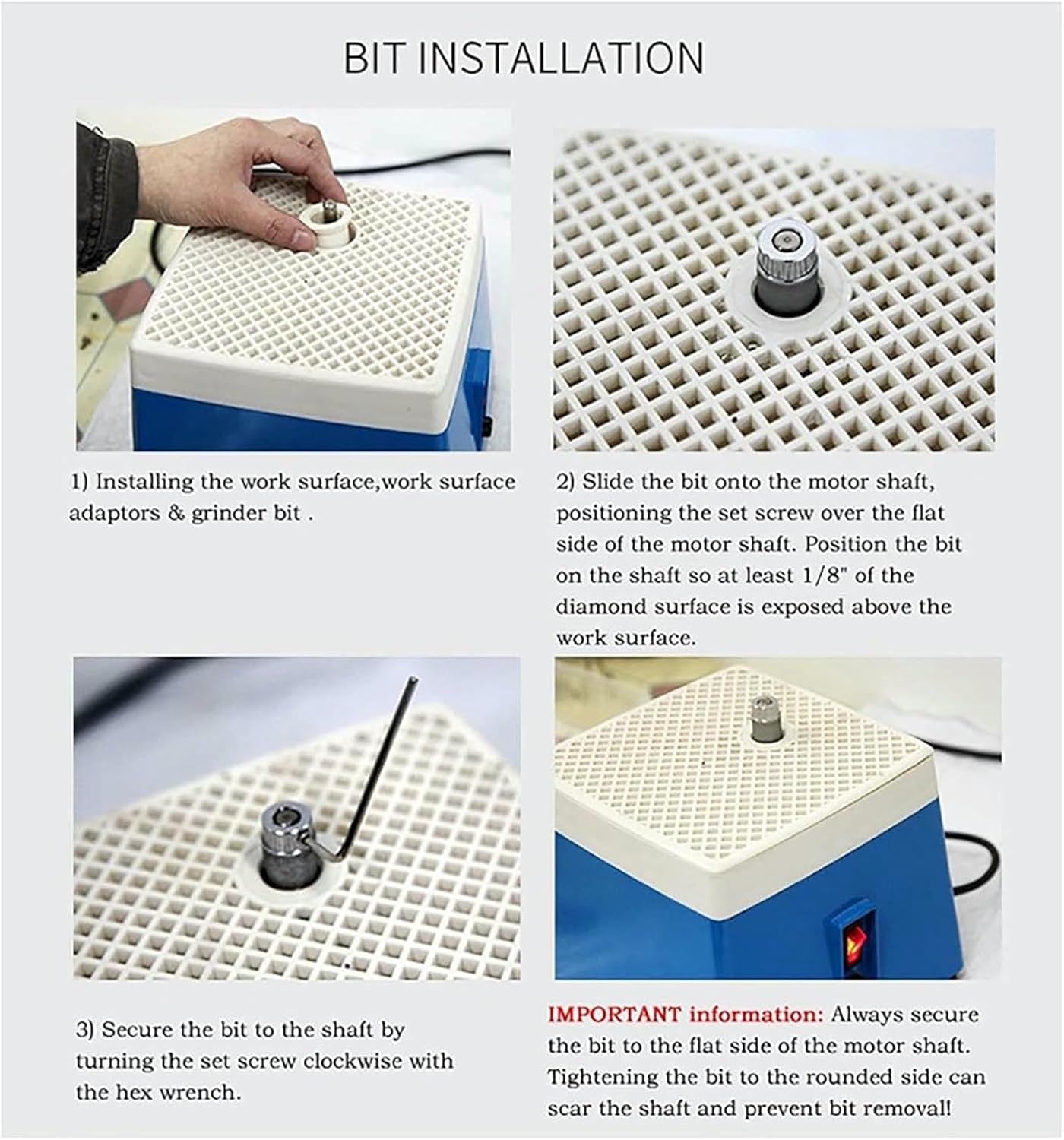 BIT INSTALLATION

1) Installing the work surface,work surface adaptors & grinder bit .

2) Slide the bit onto the motor shaft, positioning the set screw over the flat side of the motor shaft. Position the bit on the shaft so at least 1/8" of the diamond surface is exposed above the work surface.

3) Secure the bit to the shaft by turning the set screw clockwise with the hex wrench.

IMPORTANT information: Always secure the bit to the flat side of the motor shaft. Tightening the bit to the rounded side can scar the shaft and prevent bit removal!