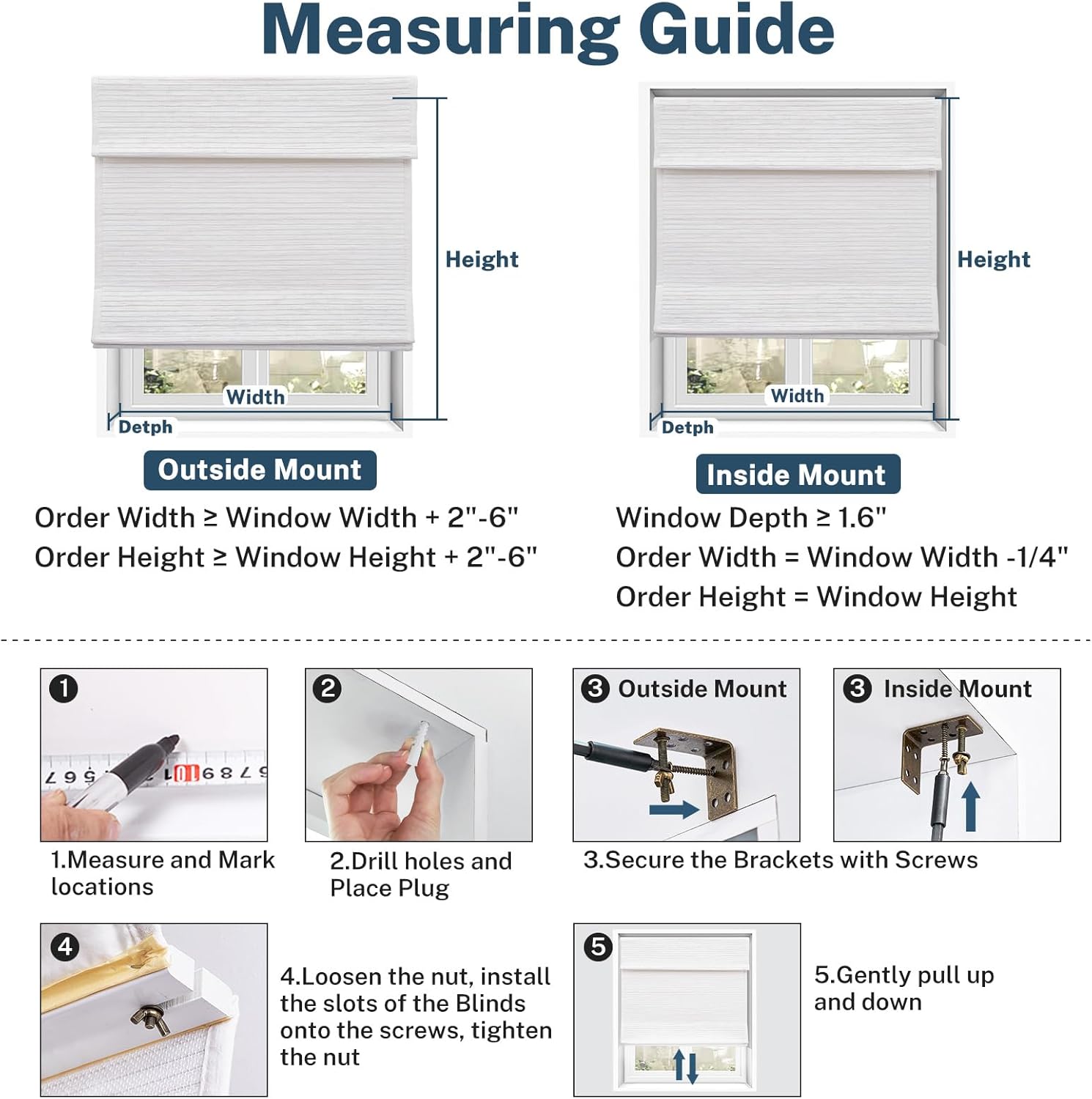 Measuring Guide

Height

Width

Detph

Outside Mount

Order Width ≥ Window Width + 2"-6"

Order Height ≥ Window Height + 2"-6"

Height

Width

Detph

Inside Mount

Window Depth ≥ 1.6"

Order Width = Window Width -1/4"

Order Height = Window Height

1

1.Measure and Mark locations

2

2.Drill holes and Place Plug

3 Outside Mount

3 Inside Mount

3.Secure the Brackets with Screws

4

4.Loosen the nut, install the slots of the Blinds onto the screws, tighten the nut

5

5.Gently pull up and down