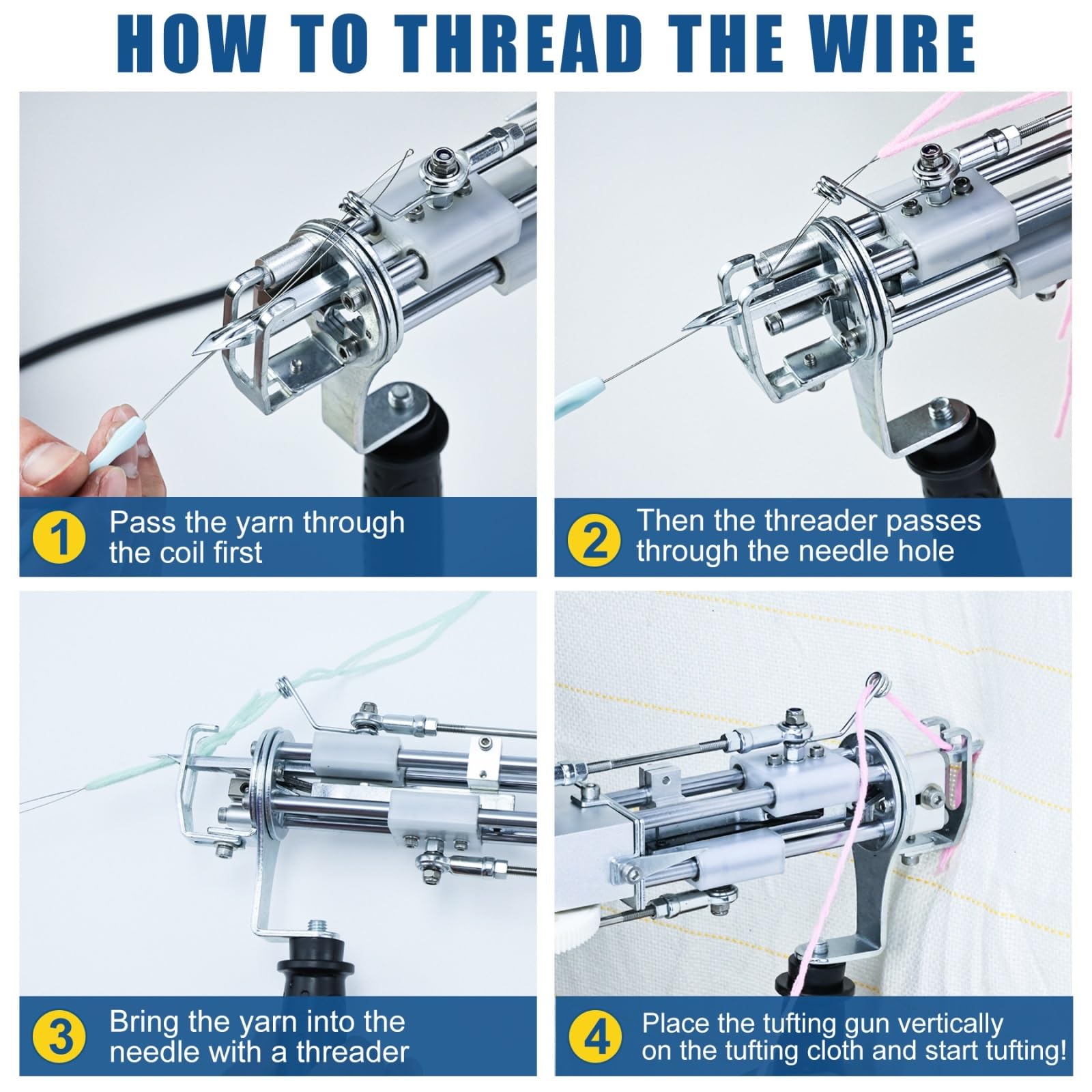 HOW TO THREAD THE WIRE

1 Pass the yarn through the coil first

2 Then the threader passes through the needle hole

3 Bring the yarn into the needle with a threader

4 Place the tufting gun vertically on the tufting cloth and start tufting!