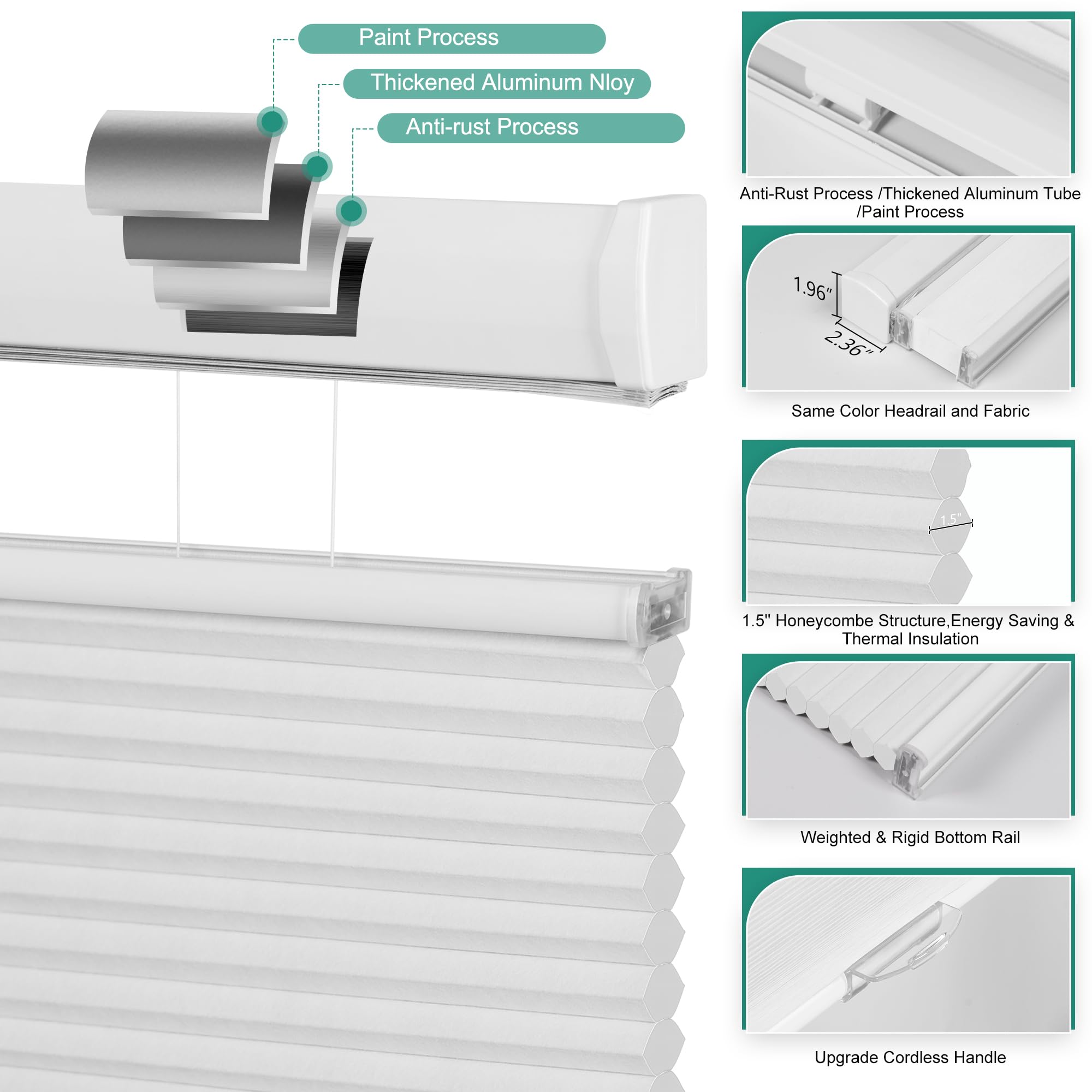 Paint Process

Thickened Aluminum Nloy

Anti-rust Process

Anti-Rust Process /Thickened Aluminum Tube /Paint Process

1.96"

2.36"

Same Color Headrail and Fabric

1.5"

1.5" Honeycombe Structure,Energy Saving & Thermal Insulation

Weighted & Rigid Bottom Rail

Upgrade Cordless Handle