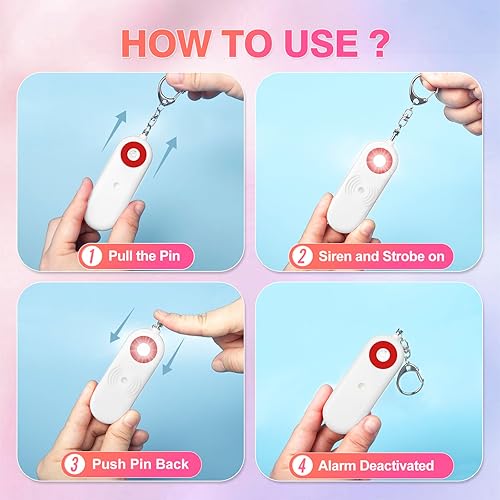 HOW TO USE ?

1 Pull the Pin

2 Siren and Strobe on

3 Push Pin Back

4 Alarm Deactivated