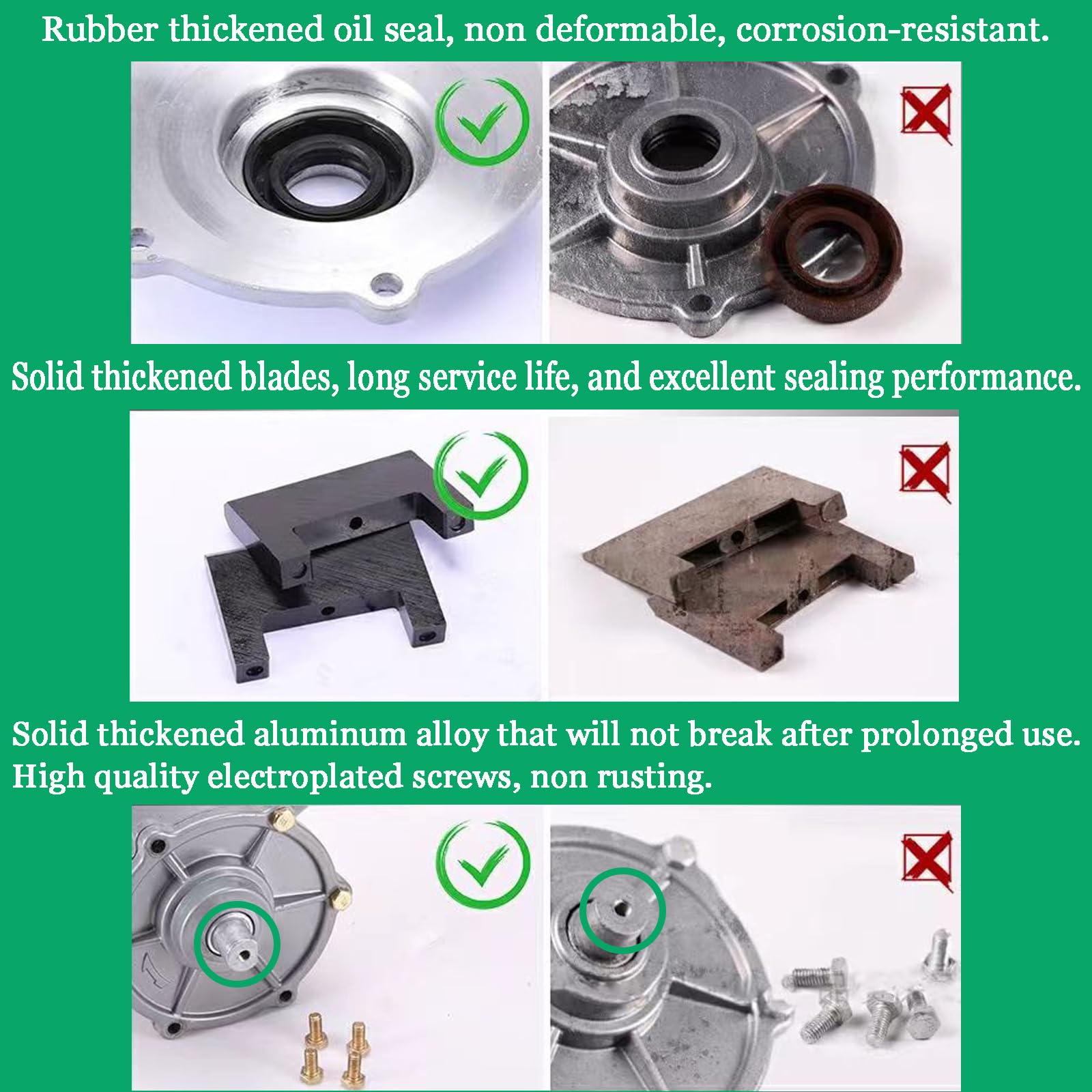 Rubber thickened oil seal, non deformable, corrosion-resistant.

Solid thickened blades, long service life, and excellent sealing performance.

Solid thickened aluminum alloy that will not break after prolonged use.
High quality electroplated screws, non rusting.