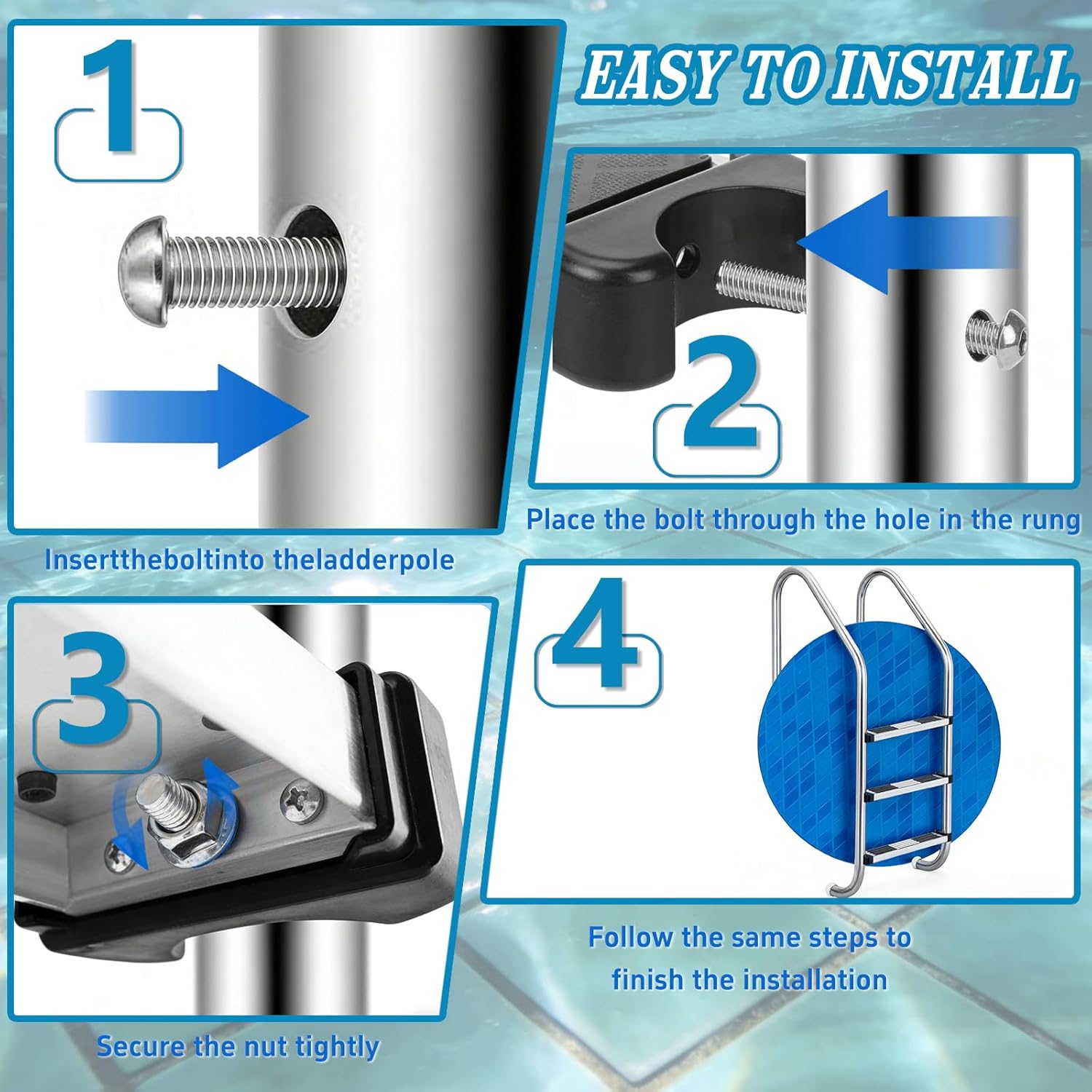 EASY TO INSTALL

1

Inserttheboltinto theladderpole

2

Place the bolt through the hole in the rung

3

Secure the nut tightly

4

Follow the same steps to finish the installation