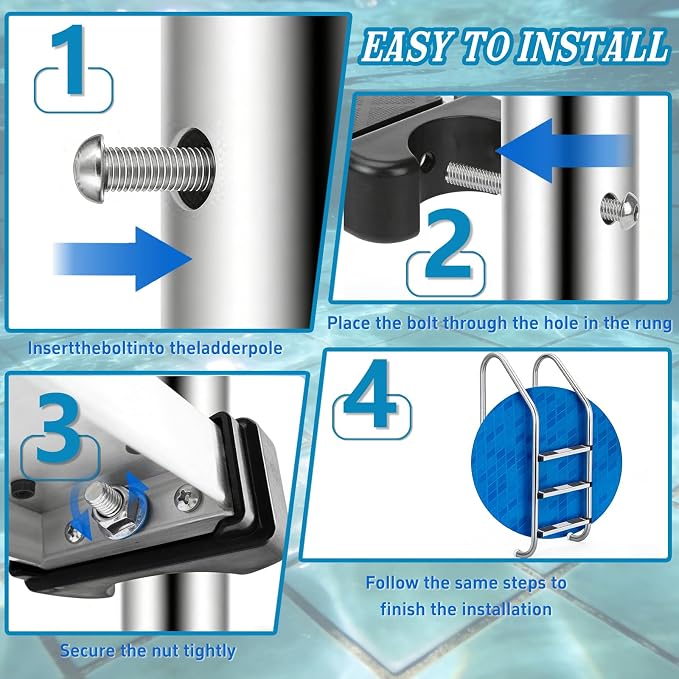 EASY TO INSTALL

1

Inserttheboltinto theladderpole

2

Place the bolt through the hole in the rung

3

Secure the nut tightly

4

Follow the same steps to finish the installation