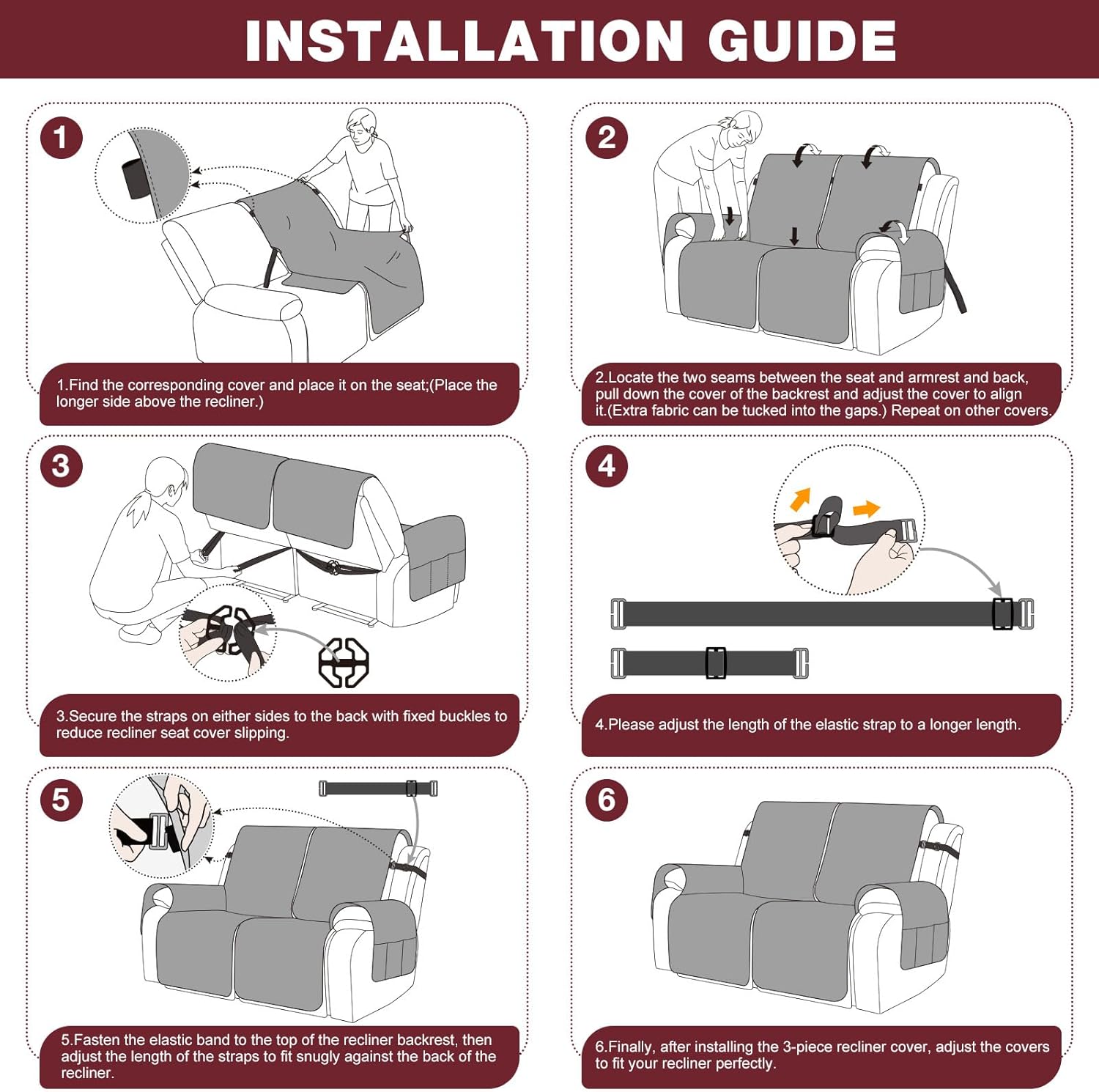 INSTALLATION GUIDE

1

1.Find the corresponding cover and place it on the seat;(Place the longer side above the recliner.)

2

2.Locate the two seams between the seat and armrest and back, pull down the cover of the backrest and adjust the cover to align it.(Extra fabric can be tucked into the gaps.) Repeat on other covers.

3

3.Secure the straps on either sides to the back with fixed buckles to reduce recliner seat cover slipping.

4

4.Please adjust the length of the elastic strap to a longer length.

5

5.Fasten the elastic band to the top of the recliner backrest, then adjust the length of the straps to fit snugly against the back of the recliner.

6

6.Finally, after installing the 3-piece recliner cover, adjust the covers to fit your recliner perfectly.