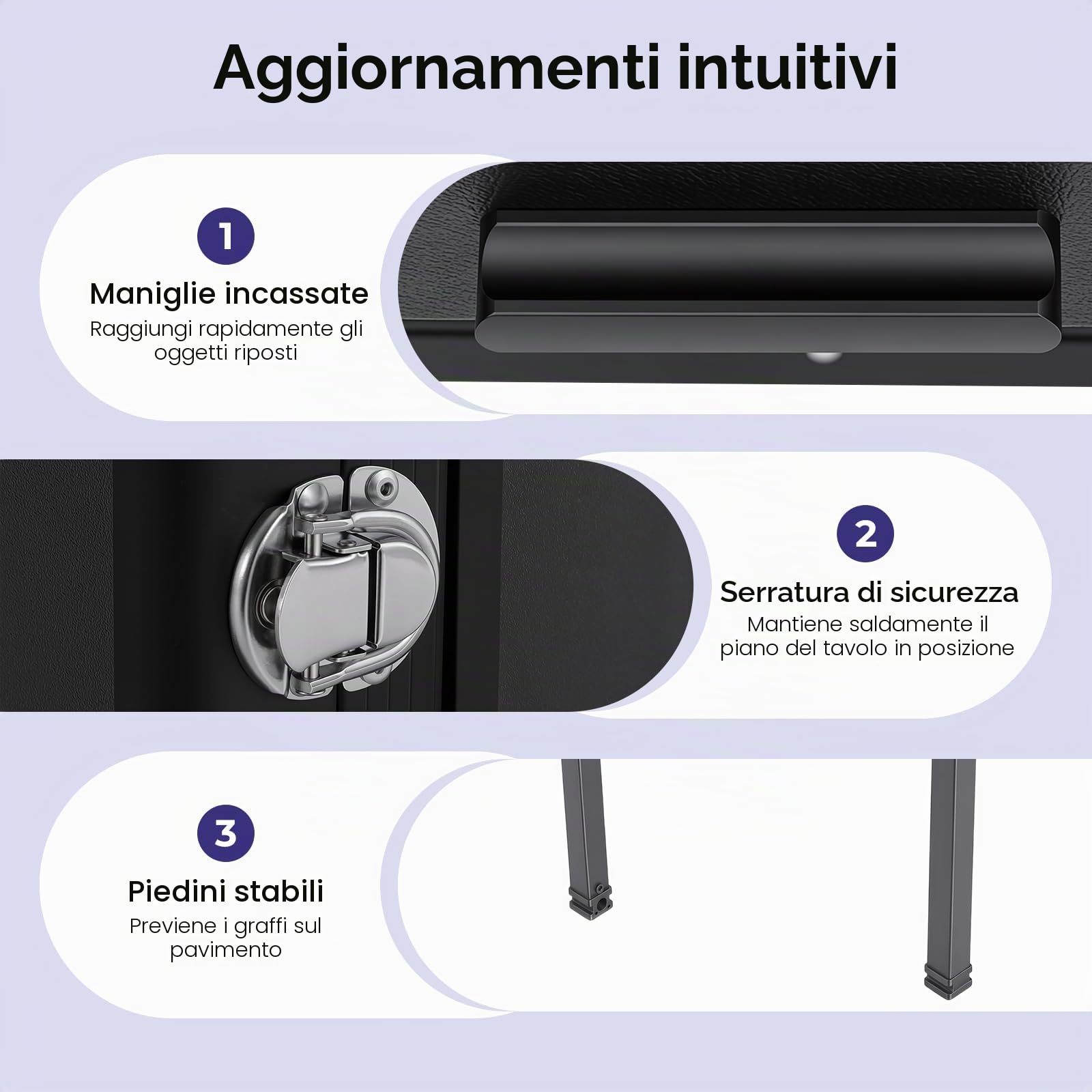 Aggiornamenti intuitivi

1

Maniglie incassate

Raggiungi rapidamente gli oggetti riposti

2

Serratura di sicurezza

Mantiene saldamente il piano del tavolo in posizione

3

Piedini stabili

Previene i graffi sul pavimento