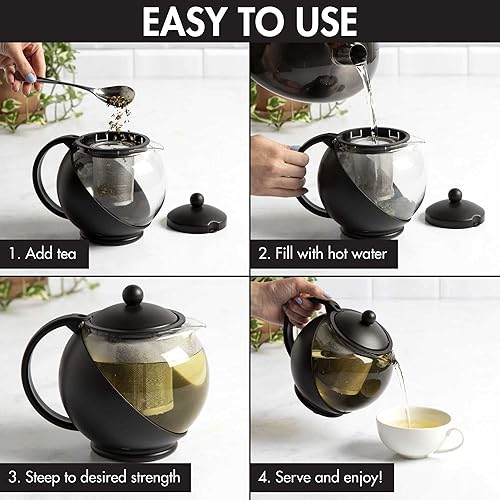 EASY TO USE

1. Add tea

2. Fill with hot water

3. Steep to desired strength

4. Serve and enjoy!