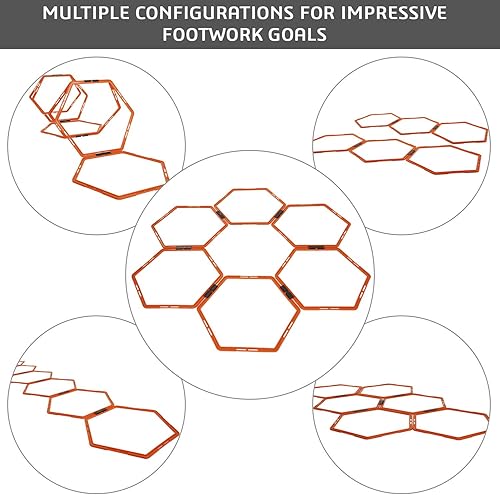 MULTIPLE CONFIGURATIONS FOR IMPRESSIVE FOOTWORK GOALS