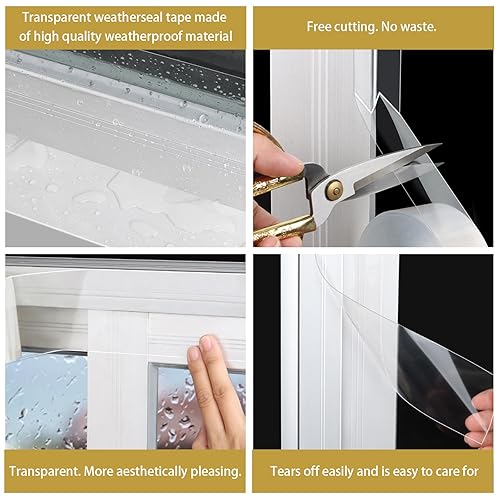 Transparent weatherseal tape made of high quality weatherproof material

Free cutting. No waste.

Transparent. More aesthetically pleasing.

Tears off easily and is easy to care for