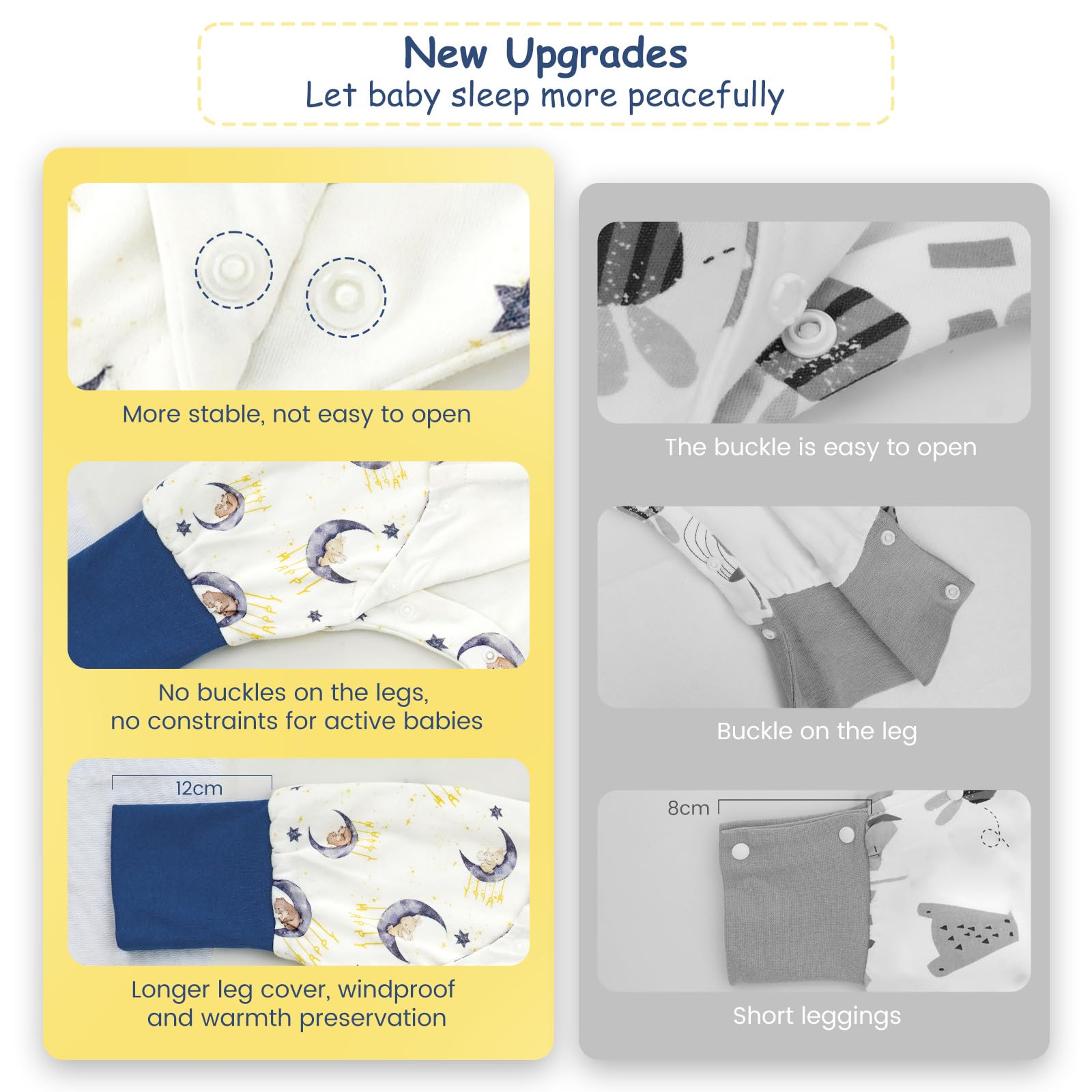 New Upgrades
Let baby sleep more peacefully

More stable, not easy to open

No buckles on the legs,
no constraints for active babies

12cm

Longer leg cover, windproof and warmth preservation

The buckle is easy to open

Buckle on the leg

8cm

Short leggings