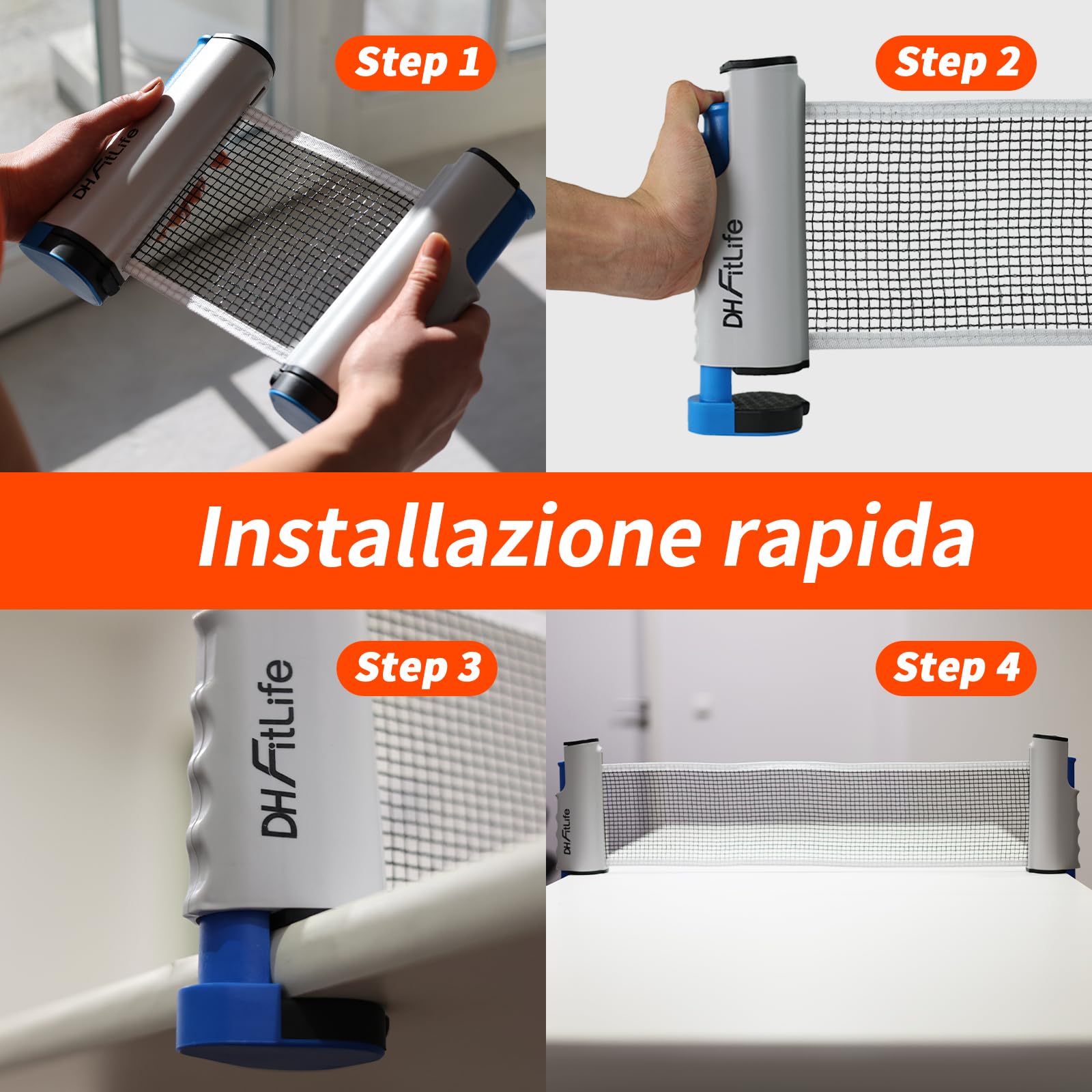 Step 1

DH FitLife

Step 2

DH FitLife

Installazione rapida

Step 3

DH FitLife

Step 4

DH FitLife