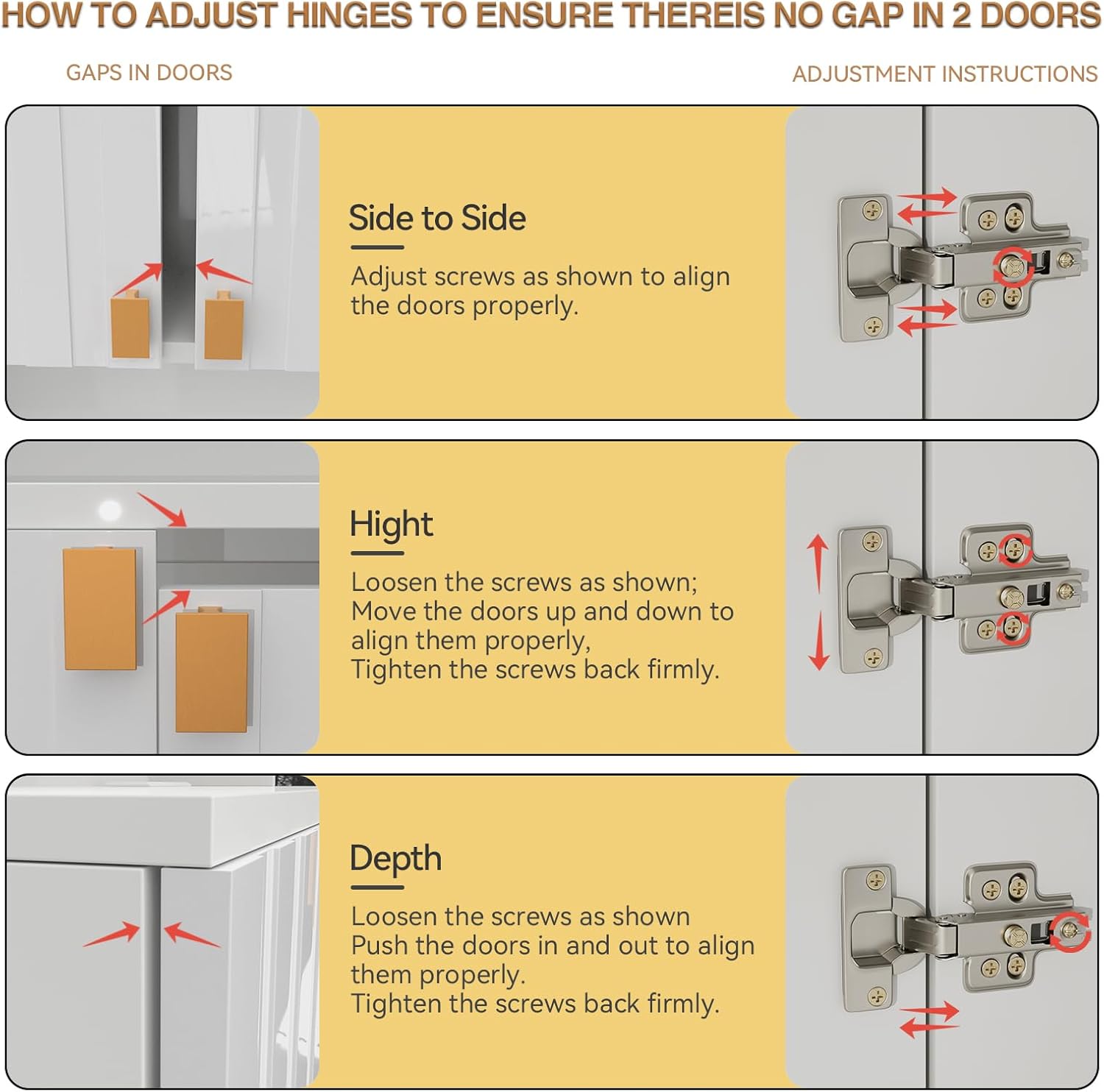 HOW TO ADJUST HINGES TO ENSURE THEREIS NO GAP IN 2 DOORS

GAPS IN DOORS

ADJUSTMENT INSTRUCTIONS

Side to Side

Adjust screws as shown to align the doors properly.

Hight

Loosen the screws as shown;
Move the doors up and down to align them properly,
Tighten the screws back firmly.

Depth

Loosen the screws as shown
Push the doors in and out to align them properly.
Tighten the screws back firmly.