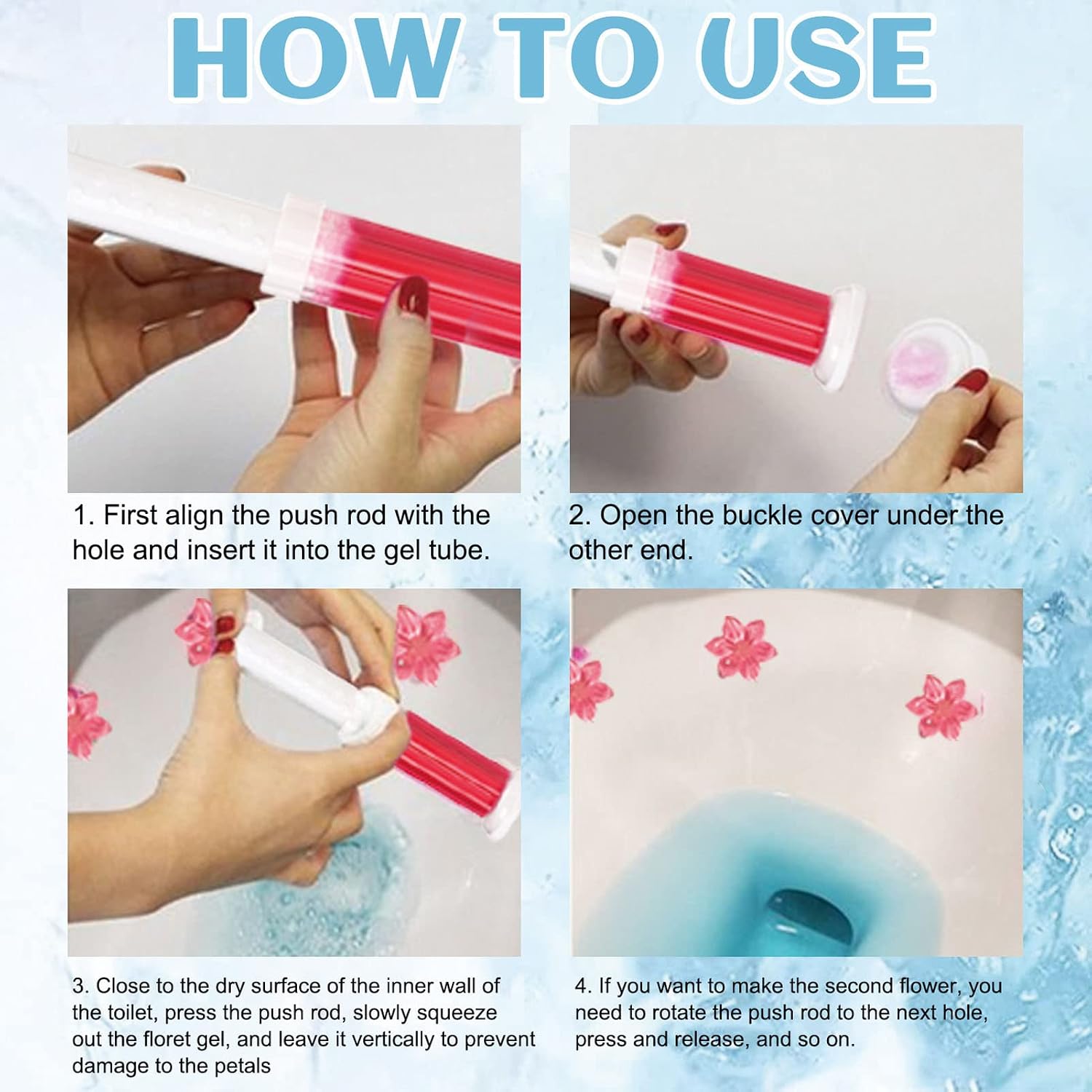 HOW TO USE

1. First align the push rod with the hole and insert it into the gel tube.

2. Open the buckle cover under the other end.

3. Close to the dry surface of the inner wall of the toilet, press the push rod, slowly squeeze out the floret gel, and leave it vertically to prevent damage to the petals

4. If you want to make the second flower, you need to rotate the push rod to the next hole, press and release, and so on.