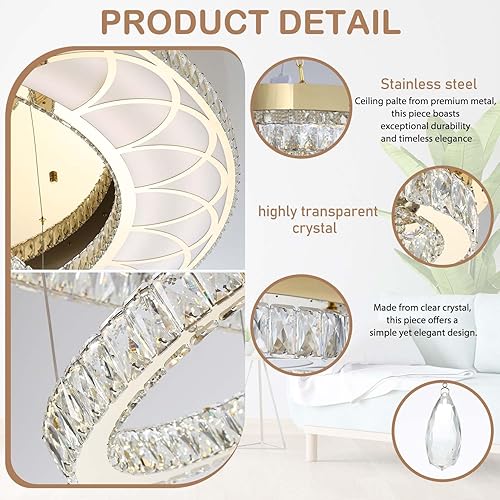 PRODUCT DETAIL

Stainless steel
Ceiling palte from premium metal, this piece boasts exceptional durability and timeless elegance

highly transparent crystal

Made from clear crystal, this piece offers a simple yet elegant design.