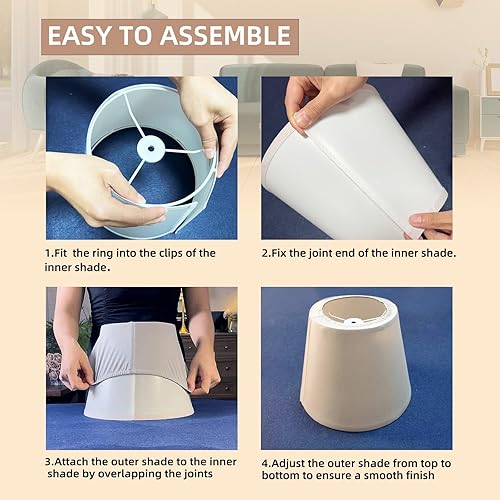 EASY TO ASSEMBLE

1.Fit the ring into the clips of the inner shade.

2.Fix the joint end of the inner shade.

3.Attach the outer shade to the inner shade by overlapping the joints

4.Adjust the outer shade from top to bottom to ensure a smooth finish