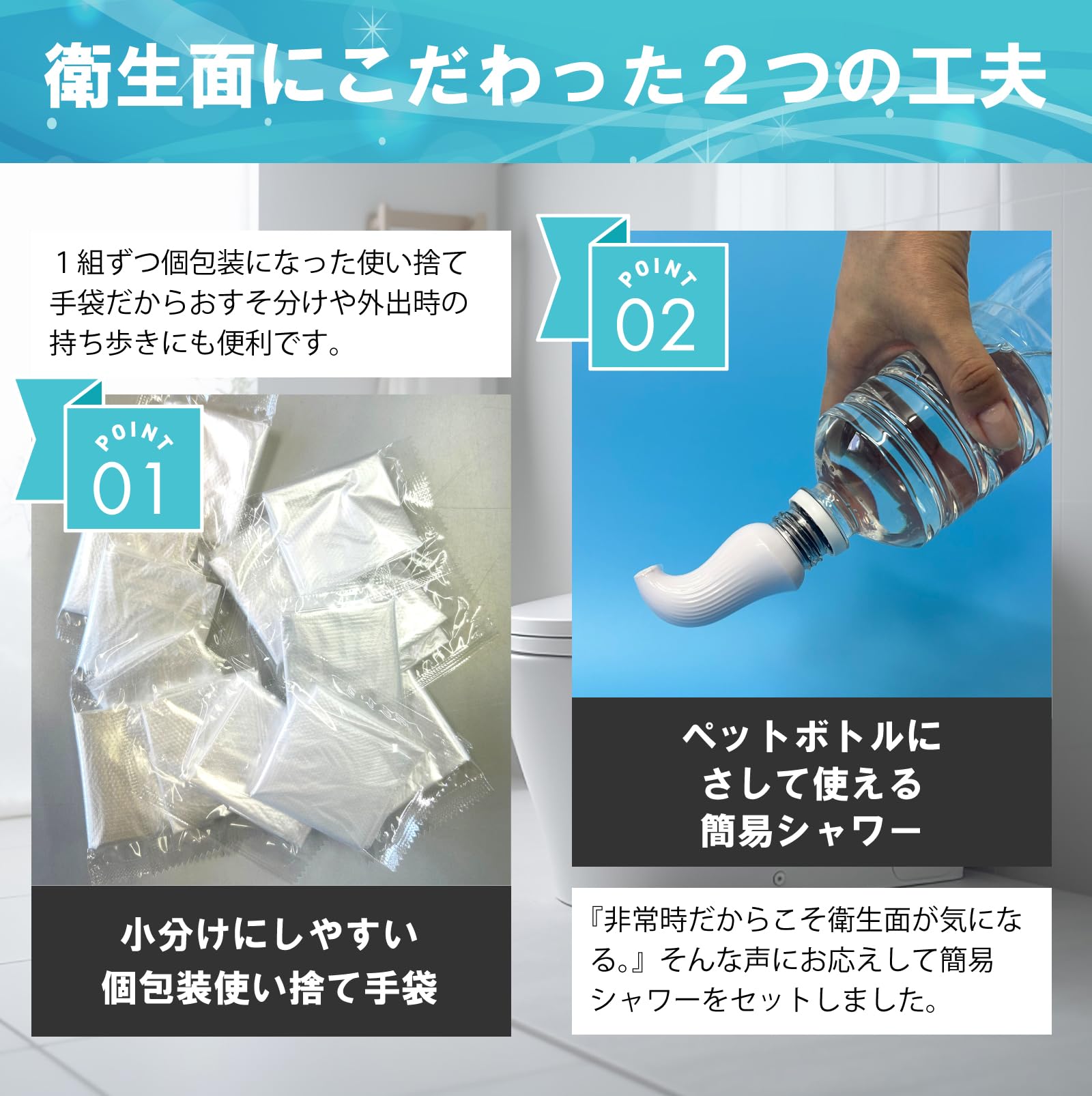 衛生面にこだわった２つの工夫

１組ずつ個包装になった使い捨て手袋だからおすそ分けや外出時の持ち歩きにも便利です。

POINT
01

小分けにしやすい
個包装使い捨て手袋

POINT
02

ペットボトルに
さして使える
簡易シャワー

『非常時だからこそ衛生面が気になる。』そんな声にお応えして簡易シャワーをセットしました。