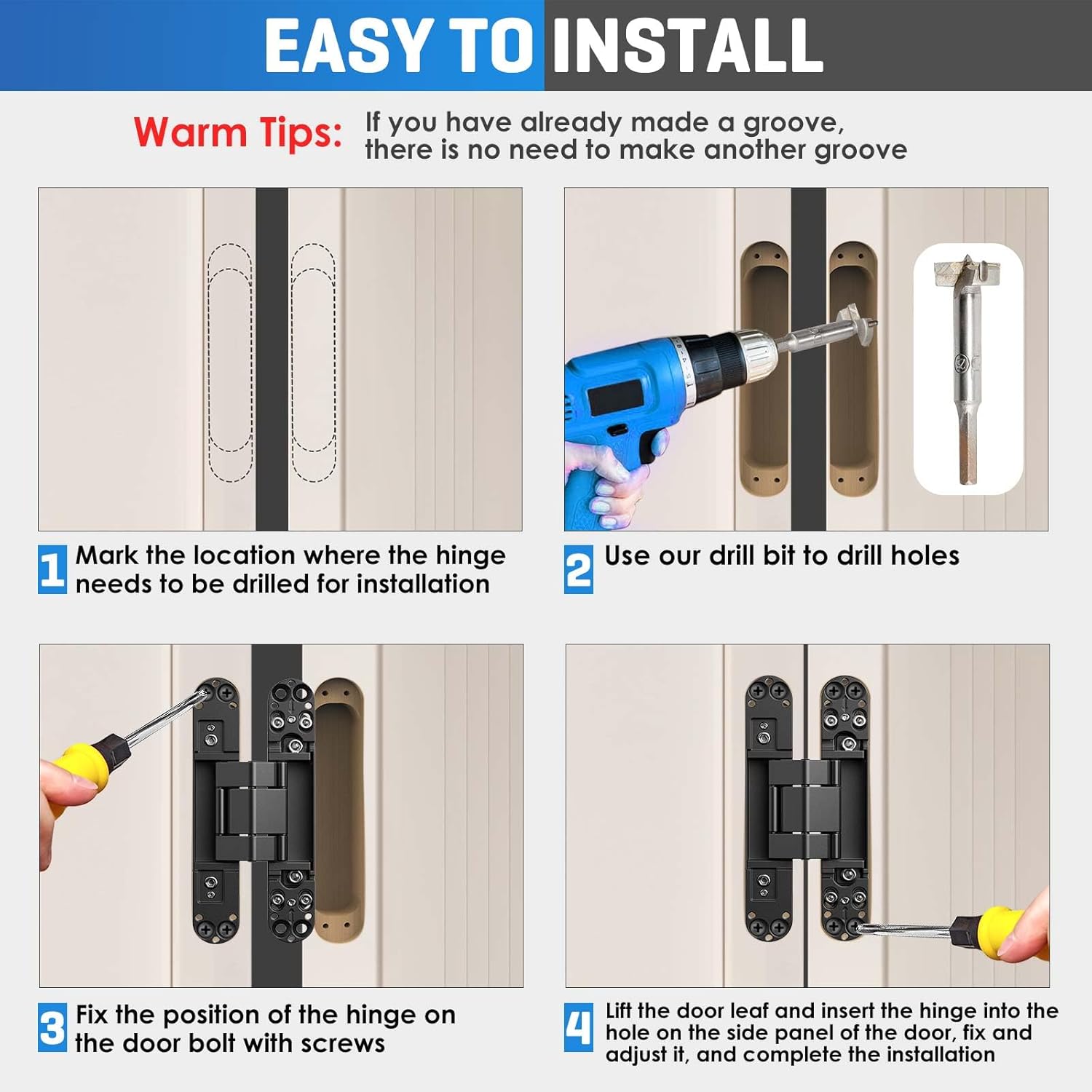 EASY TO INSTALL

Warm Tips: If you have already made a groove, there is no need to make another groove

1 Mark the location where the hinge needs to be drilled for installation

2 Use our drill bit to drill holes

3 Fix the position of the hinge on the door bolt with screws

4 Lift the door leaf and insert the hinge into the hole on the side panel of the door, fix and adjust it, and complete the installation