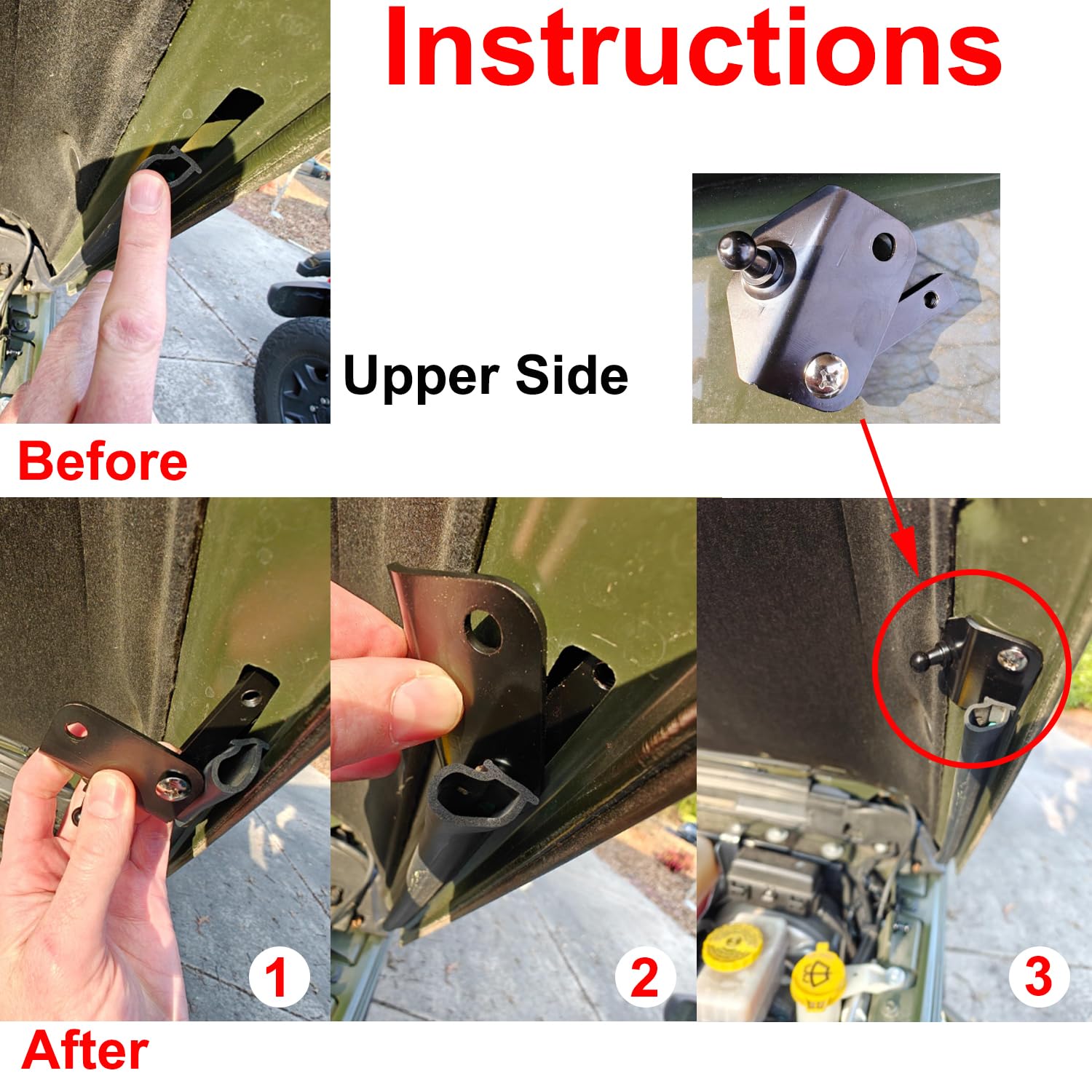 Instructions

Upper Side

Before

1

2

3

After