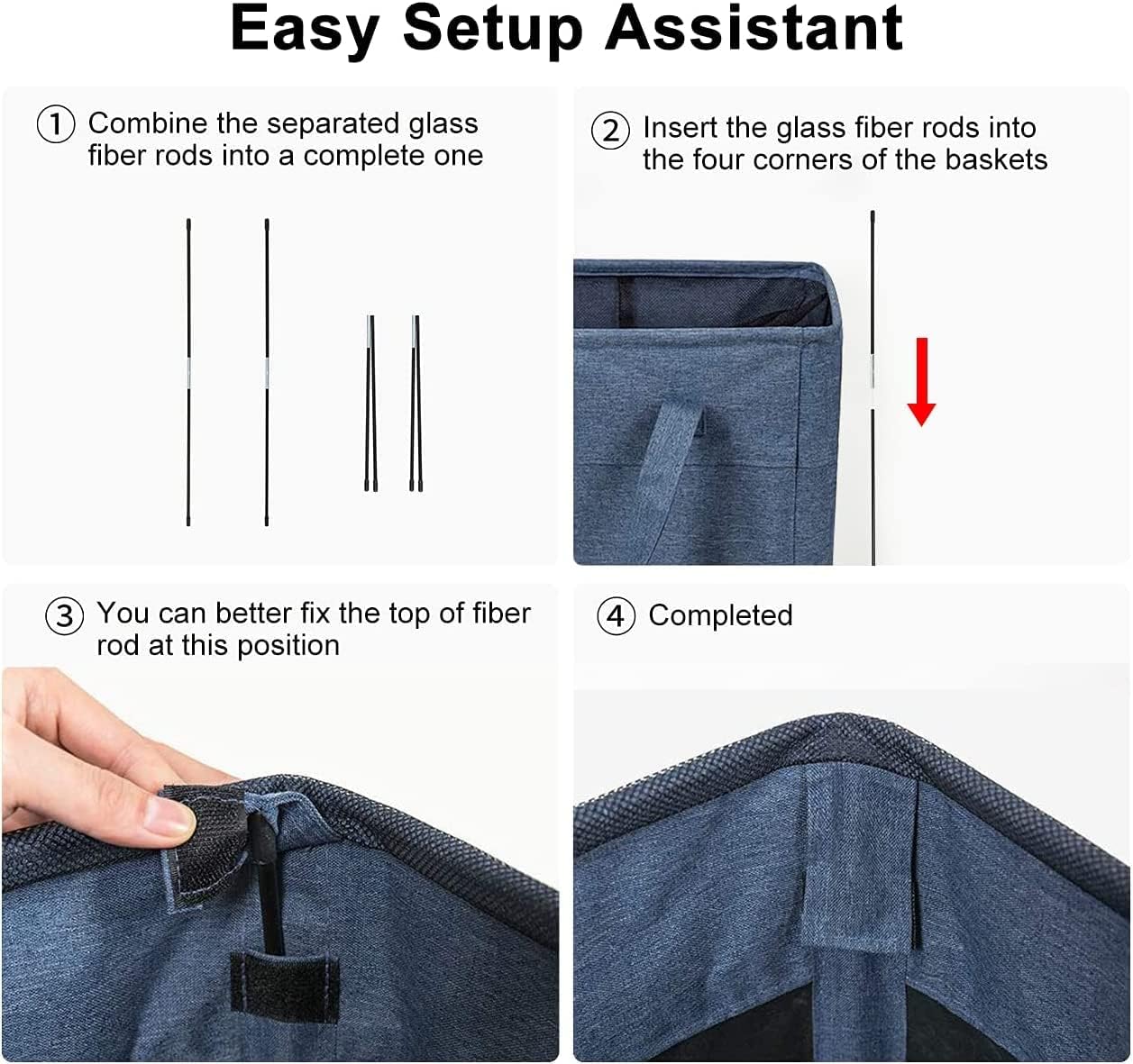 Easy Setup Assistant

① Combine the separated glass fiber rods into a complete one

② Insert the glass fiber rods into the four corners of the baskets

③ You can better fix the top of fiber rod at this position

④ Completed