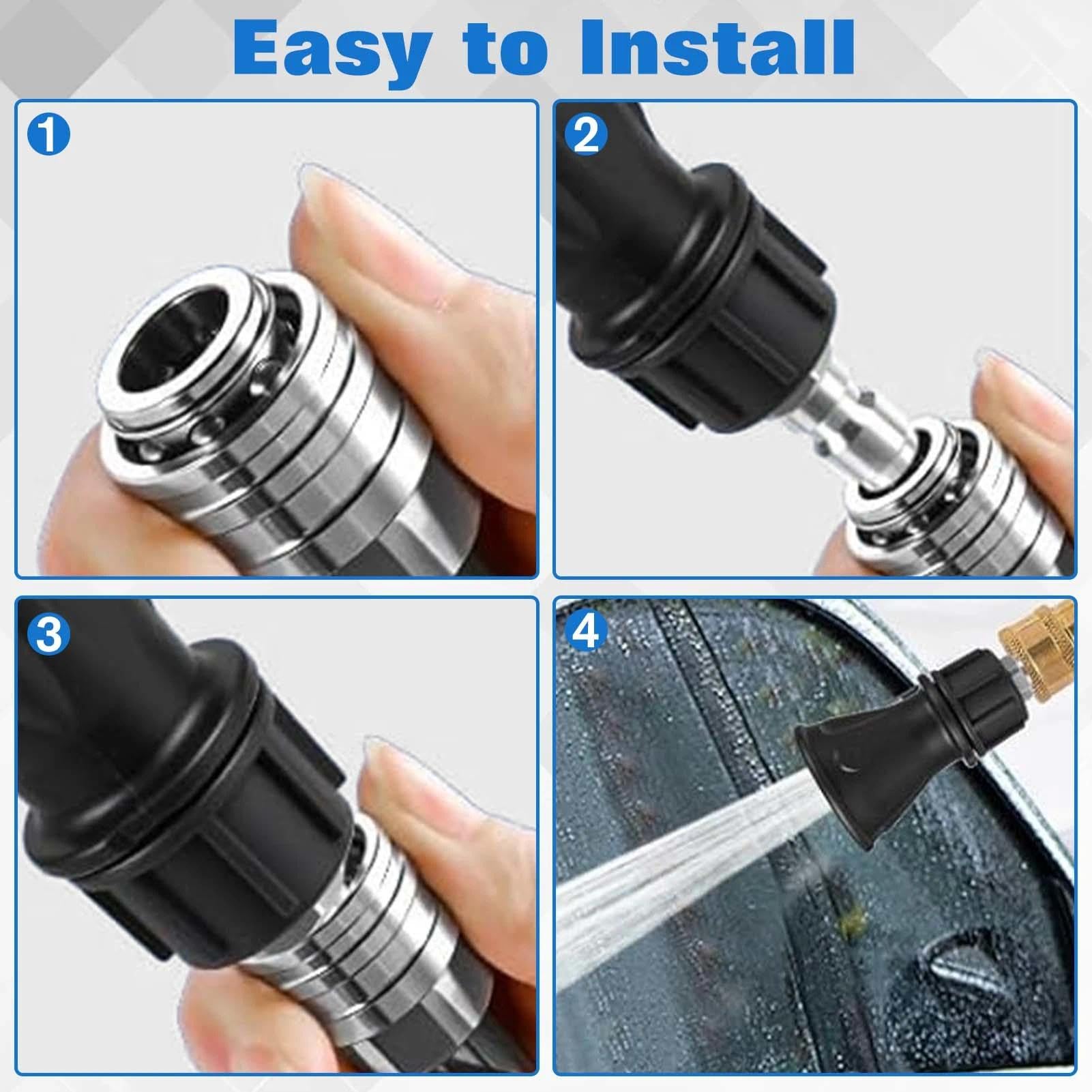 Easy to Install

1

2

3

4