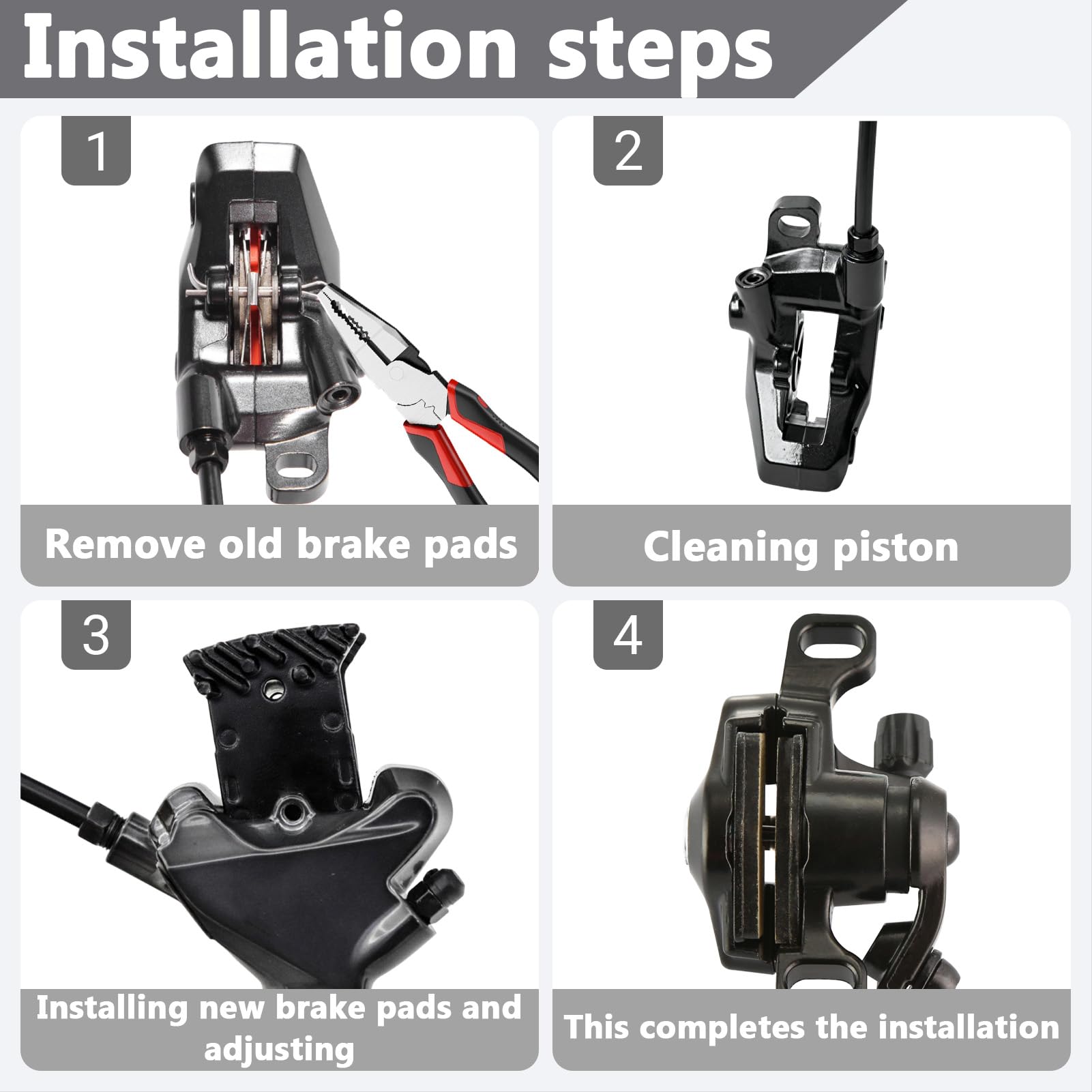 Installation steps

1

Remove old brake pads

2

Cleaning piston

3

Installing new brake pads and adjusting

4

This completes the installation