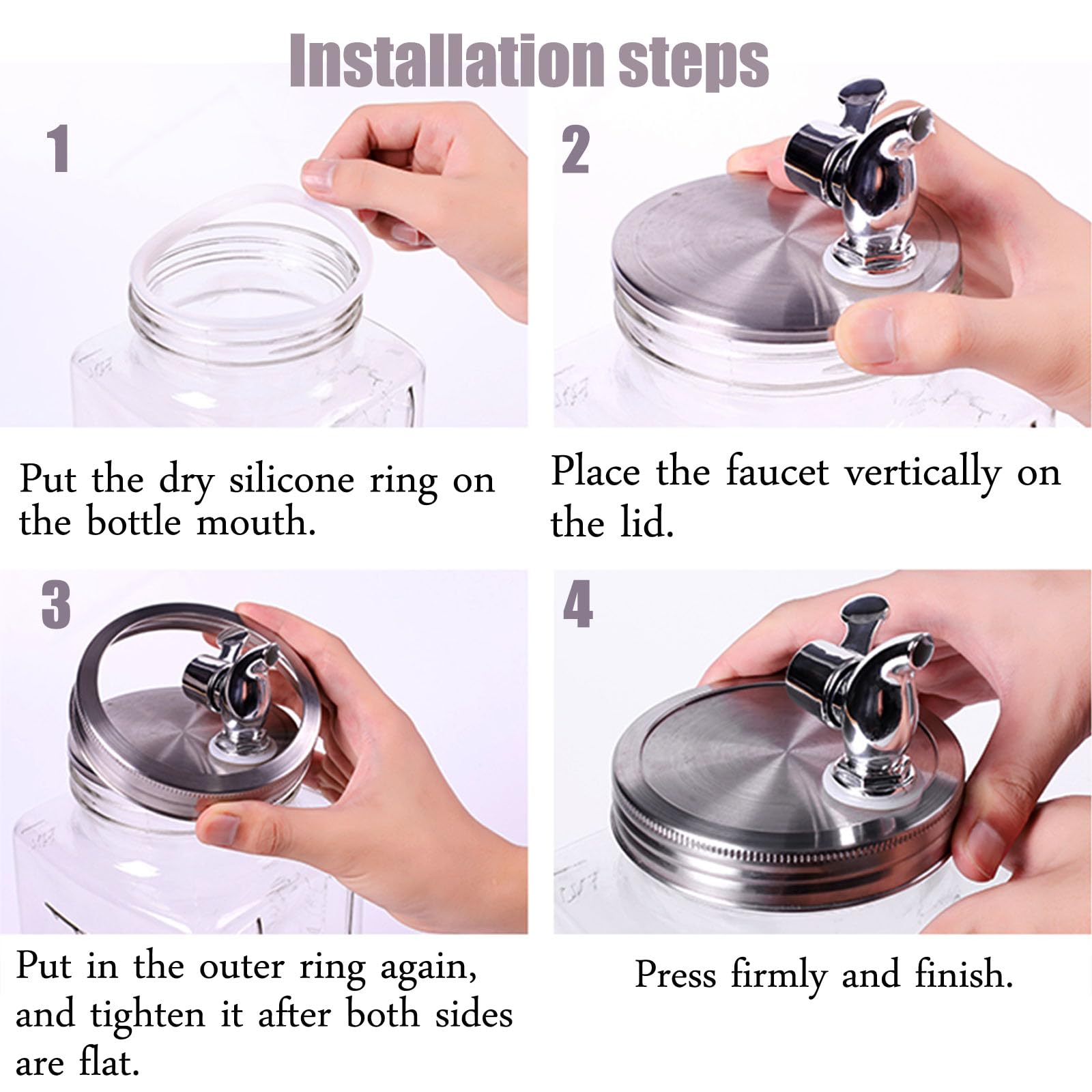 Installation steps

1

Put the dry silicone ring on the bottle mouth.

2

Place the faucet vertically on the lid.

3

Put in the outer ring again, and tighten it after both sides are flat.

4

Press firmly and finish.