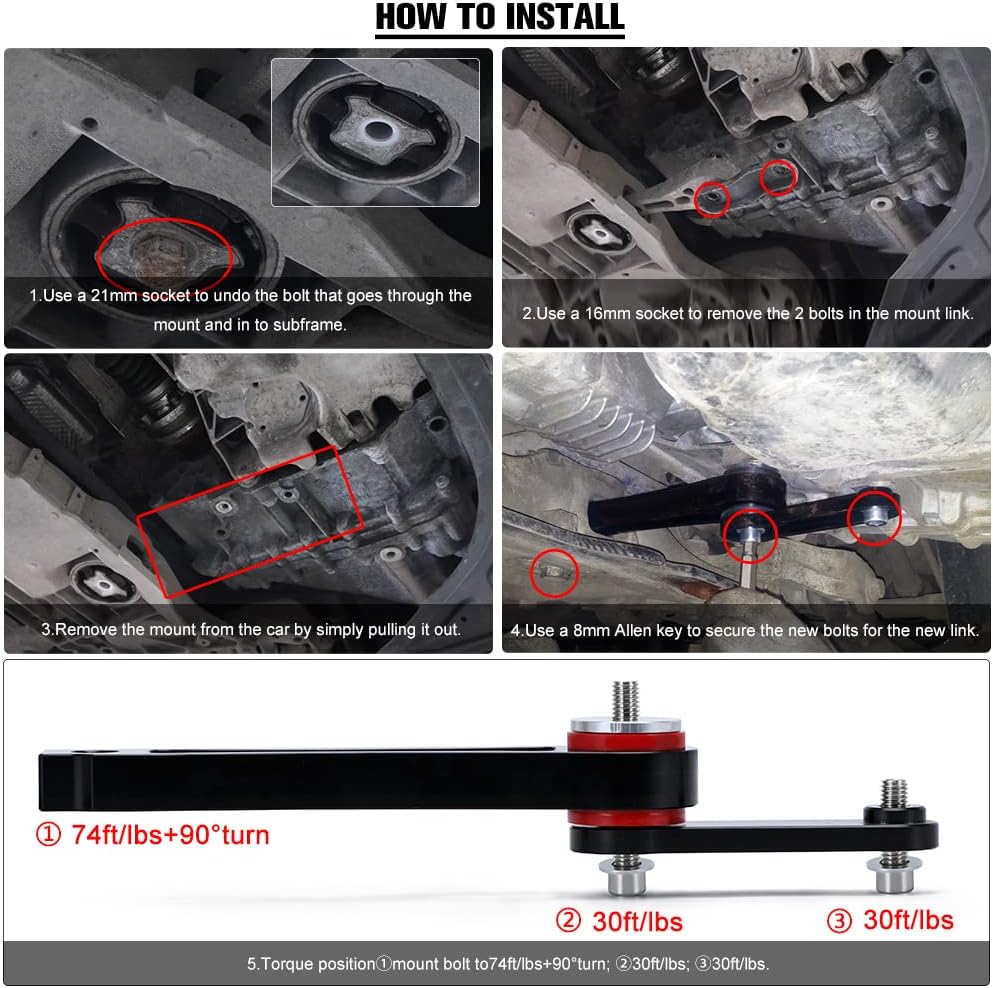 HOW TO INSTALL

1.Use a 21mm socket to undo the bolt that goes through the mount and in to subframe.

2.Use a 16mm socket to remove the 2 bolts in the mount link.

3.Remove the mount from the car by simply pulling it out.

4.Use a 8mm Allen key to secure the new bolts for the new link.

① 74ft/lbs+90°turn

② 30ft/lbs

③ 30ft/lbs

5.Torque position①mount bolt to74ft/lbs+90°turn; ②30ft/lbs; ③30ft/lbs.