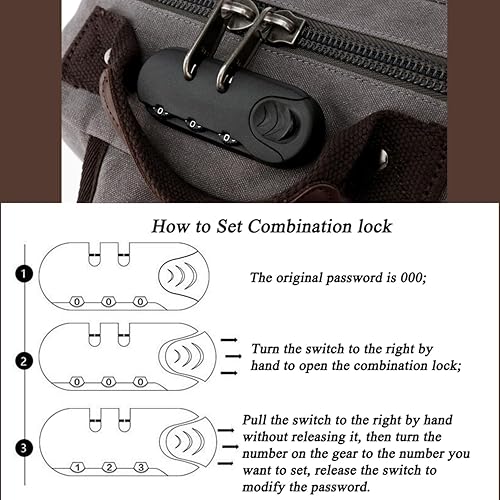 0 0 0

How to Set Combination lock

1

0 0 0

The original password is 000;

2

0 0 0

Turn the switch to the right by hand to open the combination lock;

3

1 2 3

Pull the switch to the right by hand without releasing it, then turn the number on the gear to the number you want to set, release the switch to modify the password.