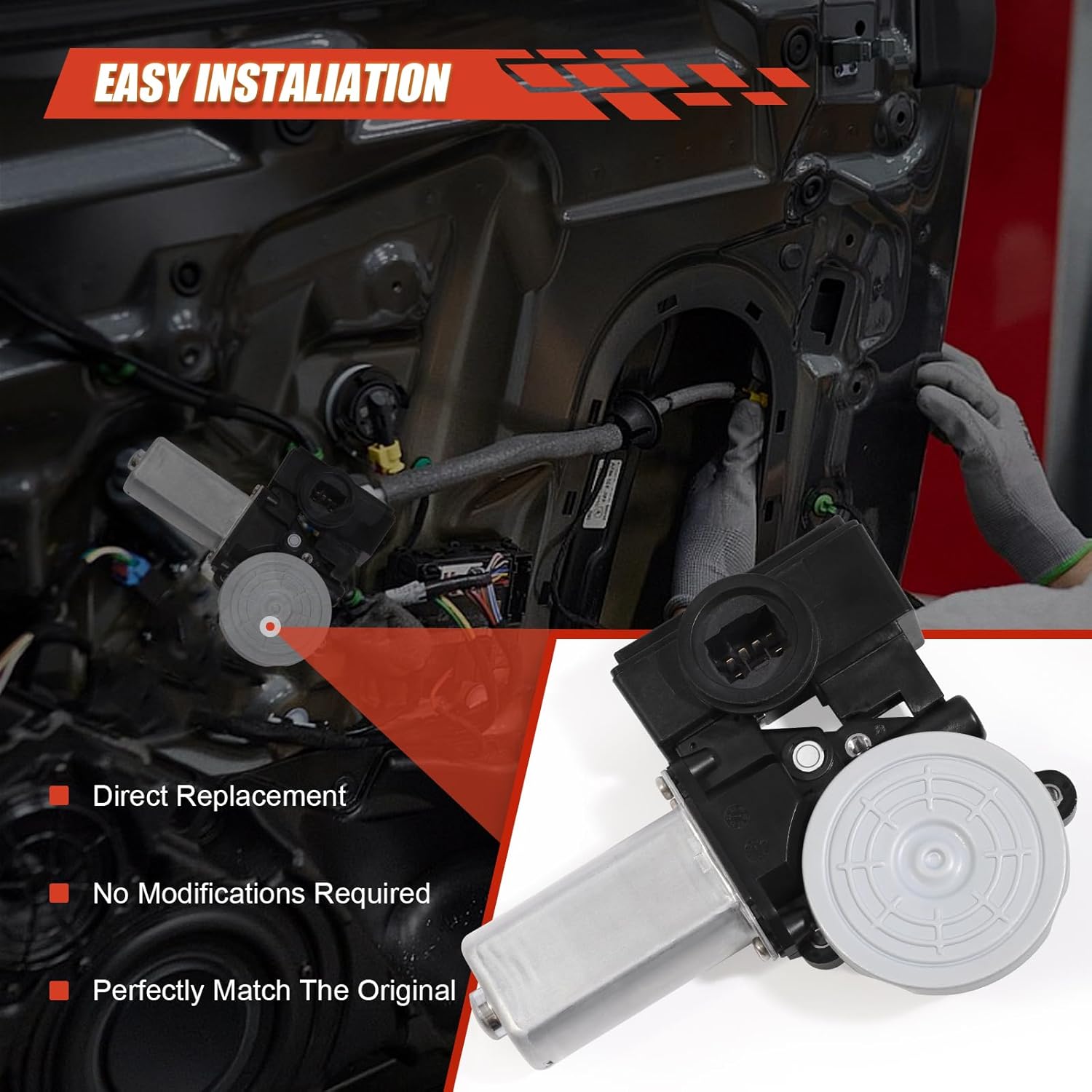 EASY INSTALIATION

Direct Replacement

No Modifications Required

Perfectly Match The Original