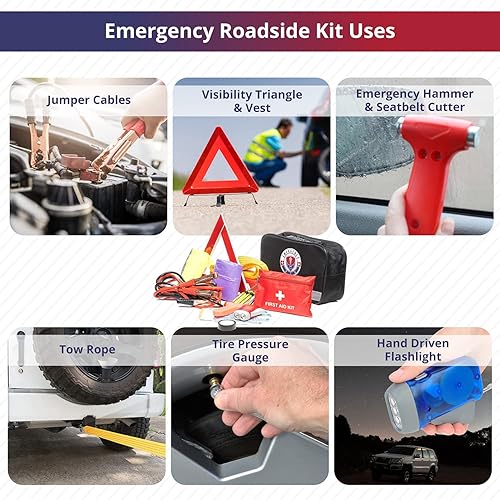 Emergency Roadside Kit Uses

Jumper Cables

Visibility Triangle & Vest

Emergency Hammer & Seatbelt Cutter

FIRST AID KIT

Tow Rope

Tire Pressure Gauge

Hand Driven Flashlight