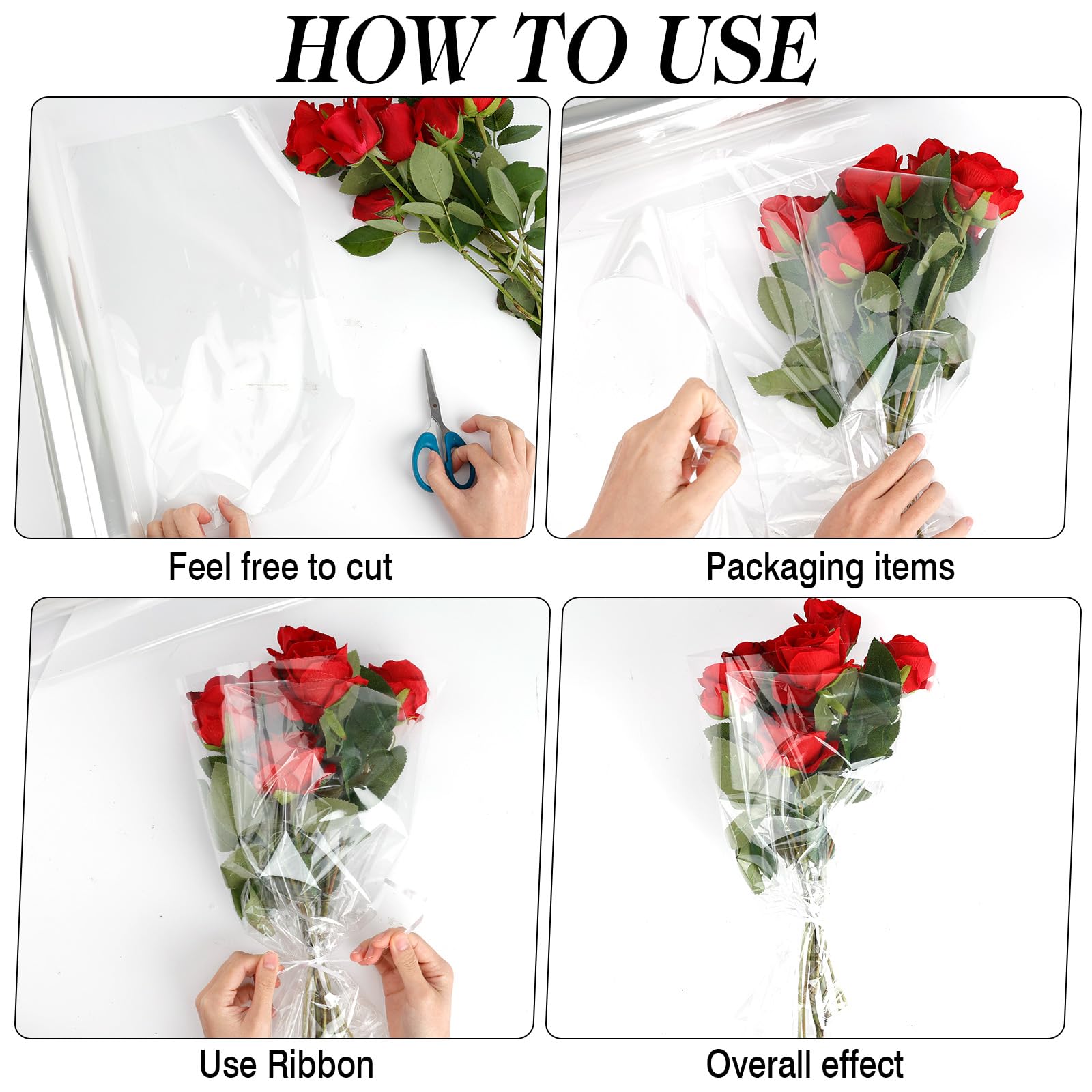 HOW TO USE

Feel free to cut

Packaging items

Use Ribbon

Overall effect