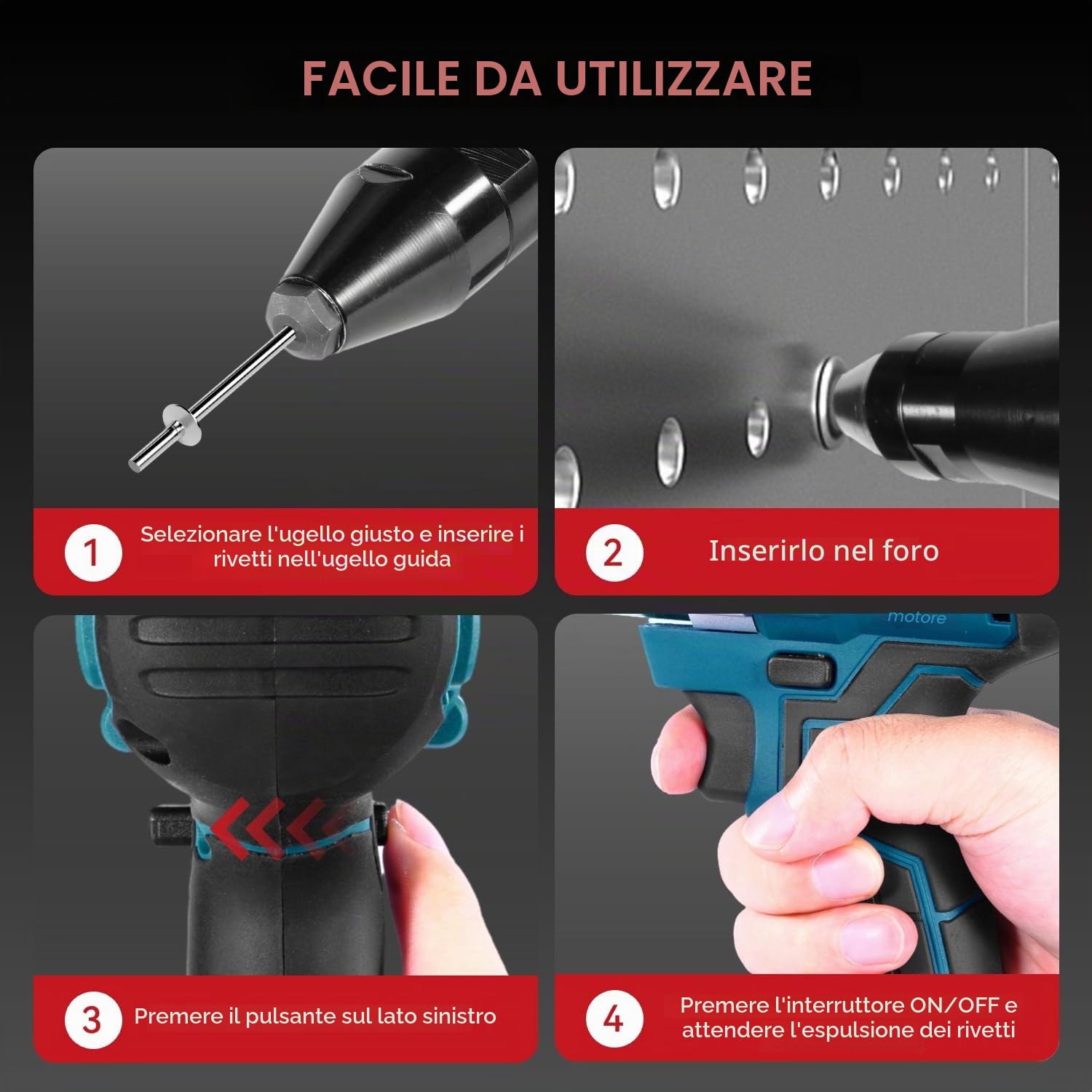 FACILE DA UTILIZZARE

1 Selezionare l'ugello giusto e inserire i rivetti nell'ugello guida

2 Inserirlo nel foro

motore

3 Premere il pulsante sul lato sinistro

4 Premere l'interruttore ON/OFF e attendere l'espulsione dei rivetti