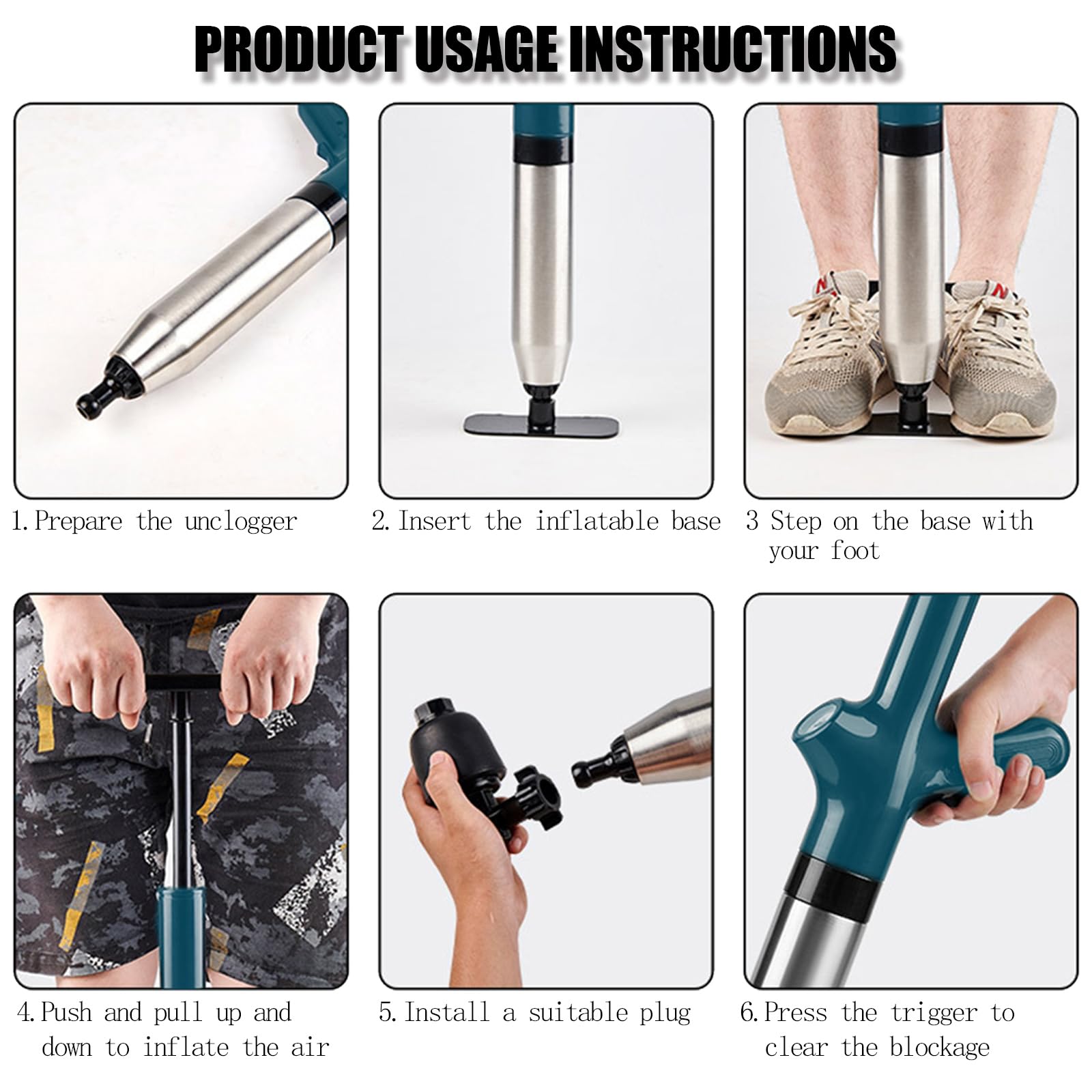 PRODUCT USAGE INSTRUCTIONS

1. Prepare the unclogger

2. Insert the inflatable base

3 Step on the base with your foot

4. Push and pull up and down to inflate the air

5. Install a suitable plug

6. Press the trigger to clear the blockage