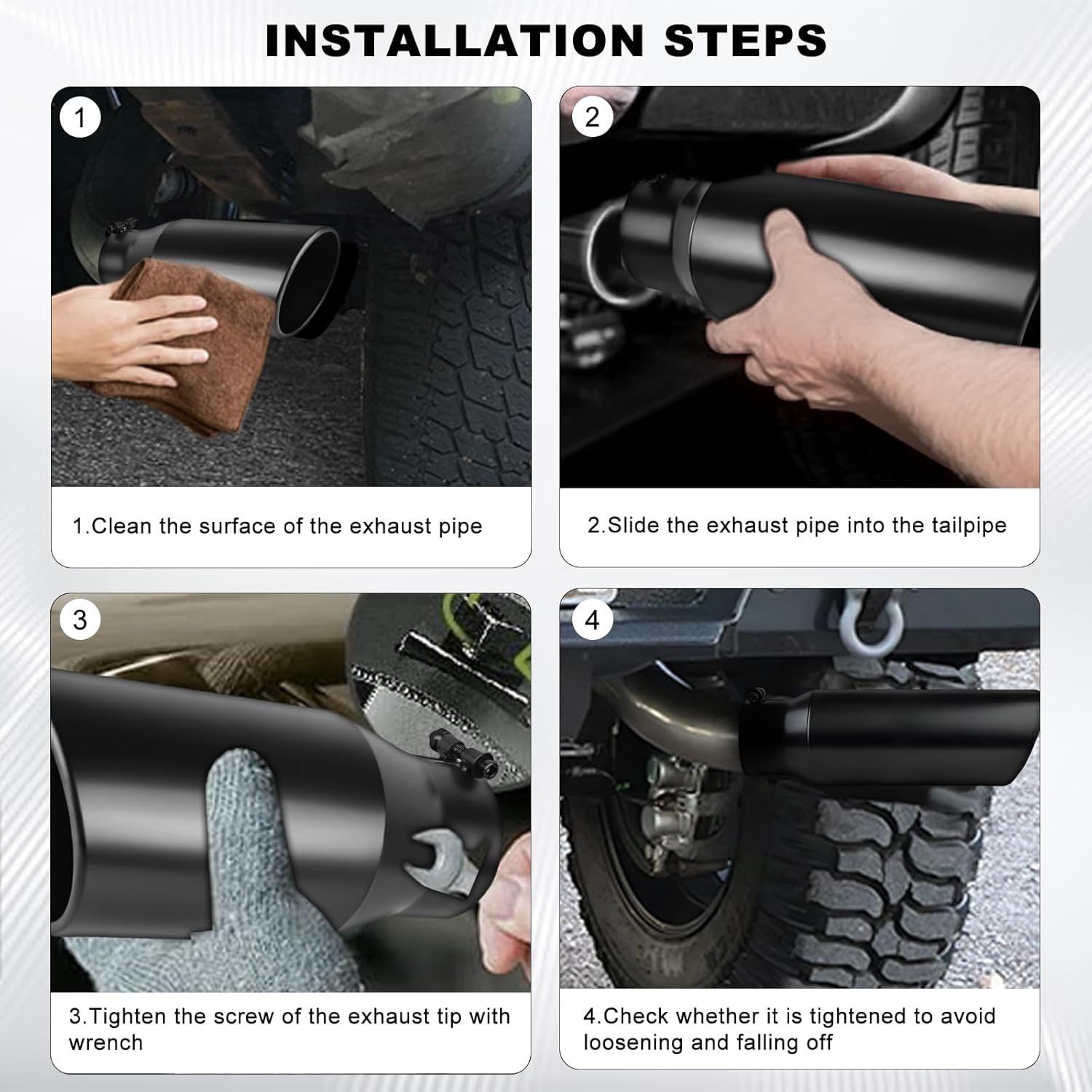 INSTALLATION STEPS

1

1.Clean the surface of the exhaust pipe

2

2.Slide the exhaust pipe into the tailpipe

3

3.Tighten the screw of the exhaust tip with wrench

4

4.Check whether it is tightened to avoid loosening and falling off