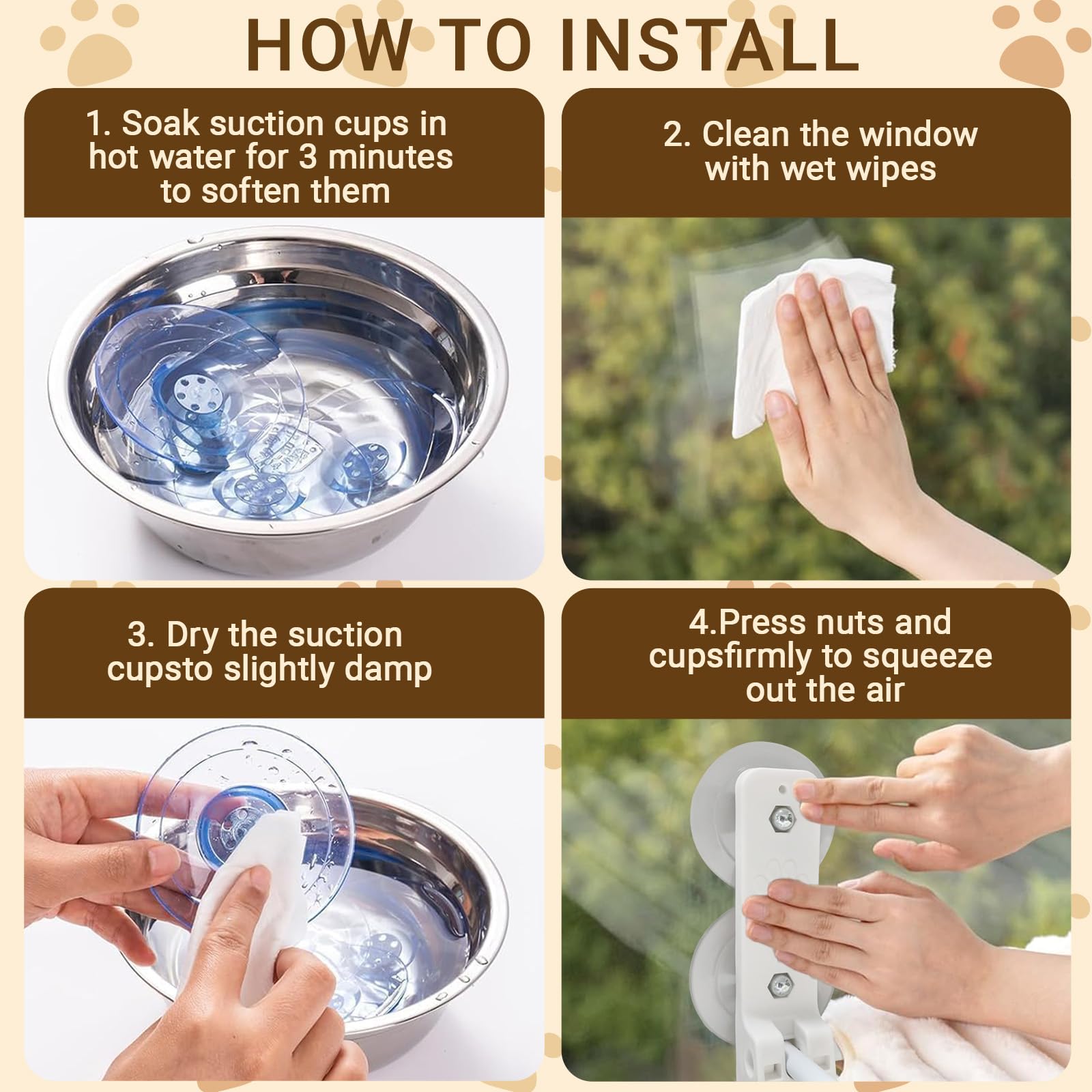 HOW TO INSTALL

1. Soak suction cups in hot water for 3 minutes to soften them

2. Clean the window with wet wipes

3. Dry the suction cupsto slightly damp

4.Press nuts and cupsfirmly to squeeze out the air