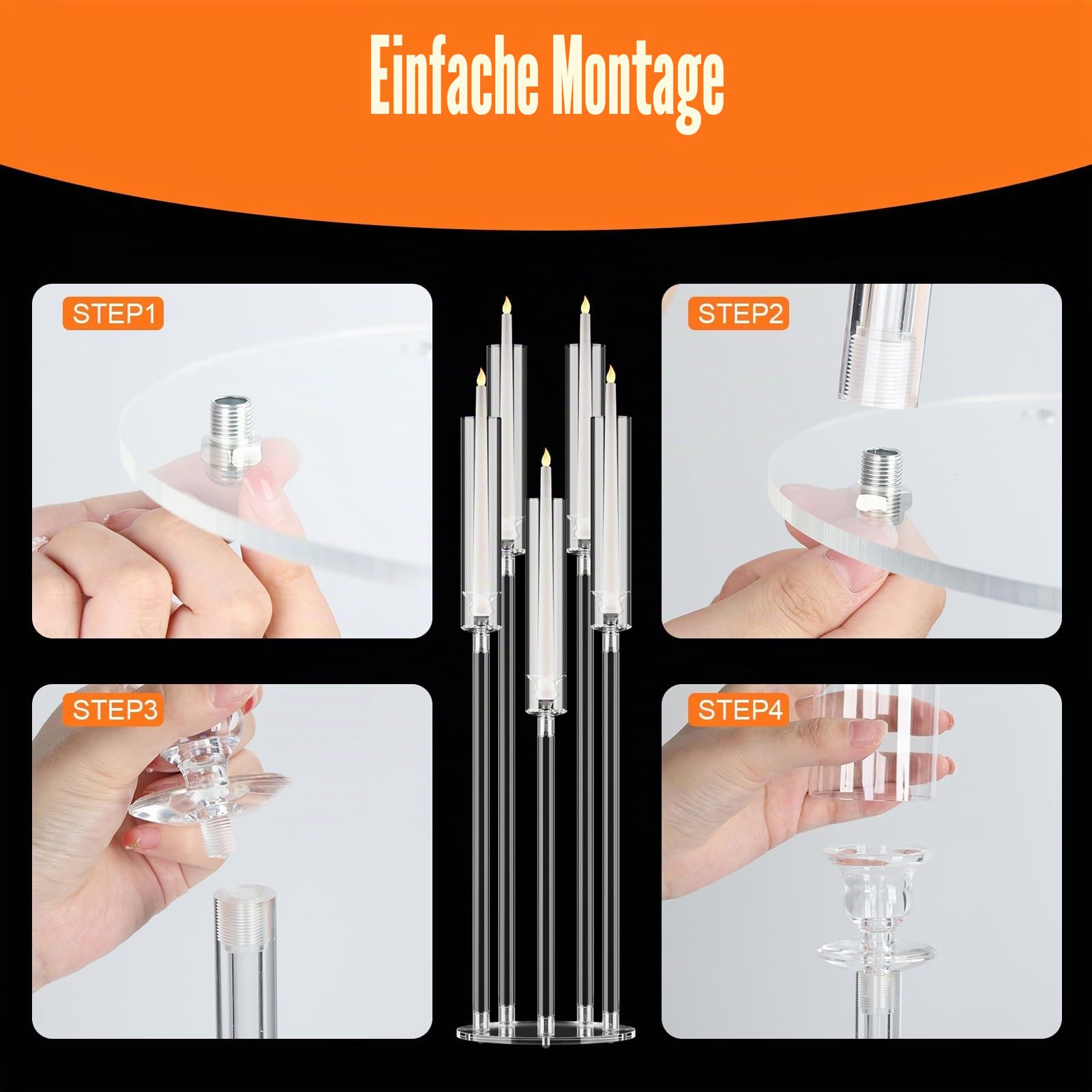 Einfache Montage

STEP1

STEP2

STEP3

STEP4