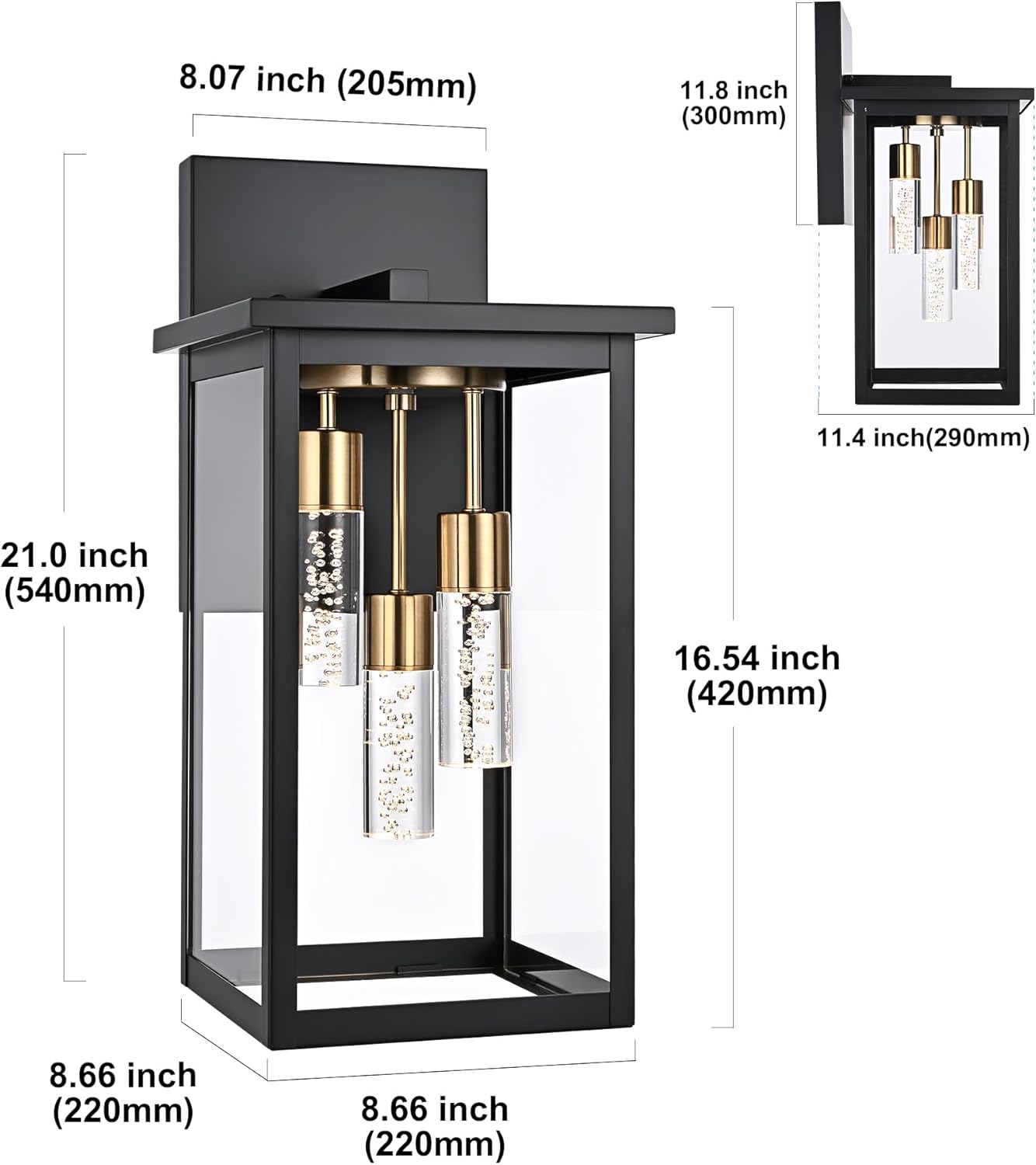 8.07 inch (205mm)

11.8 inch
(300mm)

11.4 inch(290mm)

21.0 inch
(540mm)

16.54 inch
(420mm)

8.66 inch
(220mm)

8.66 inch
(220mm)