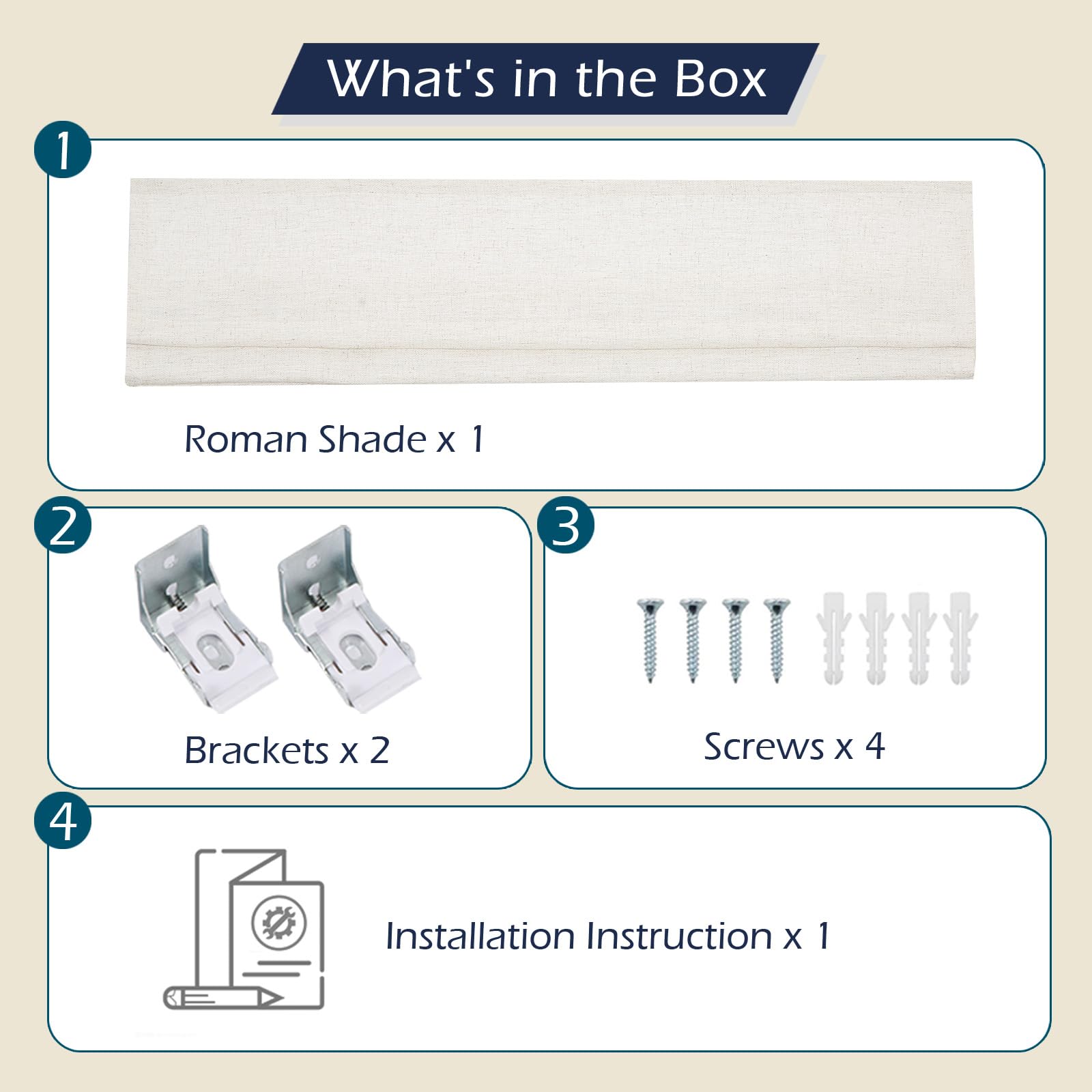 What's in the Box

1

Roman Shade x 1

2

Brackets x 2

3

Screws x 4

4

Installation Instruction x 1