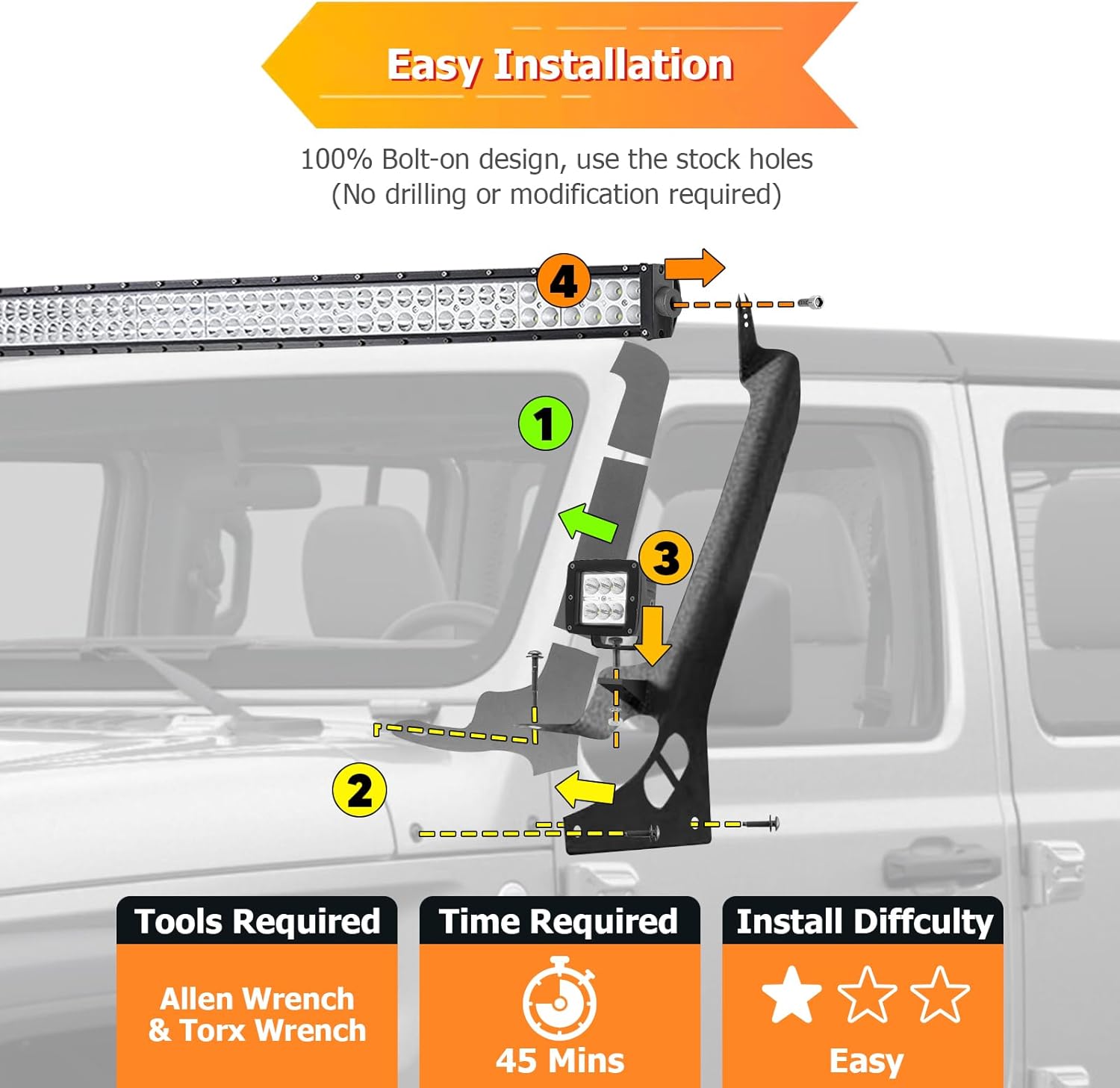 Easy Installation

100% Bolt-on design, use the stock holes
(No drilling or modification required)

4

1

3

2

Tools Required

Allen Wrench & Torx Wrench

Time Required

45 Mins

Install Diffculty

Easy