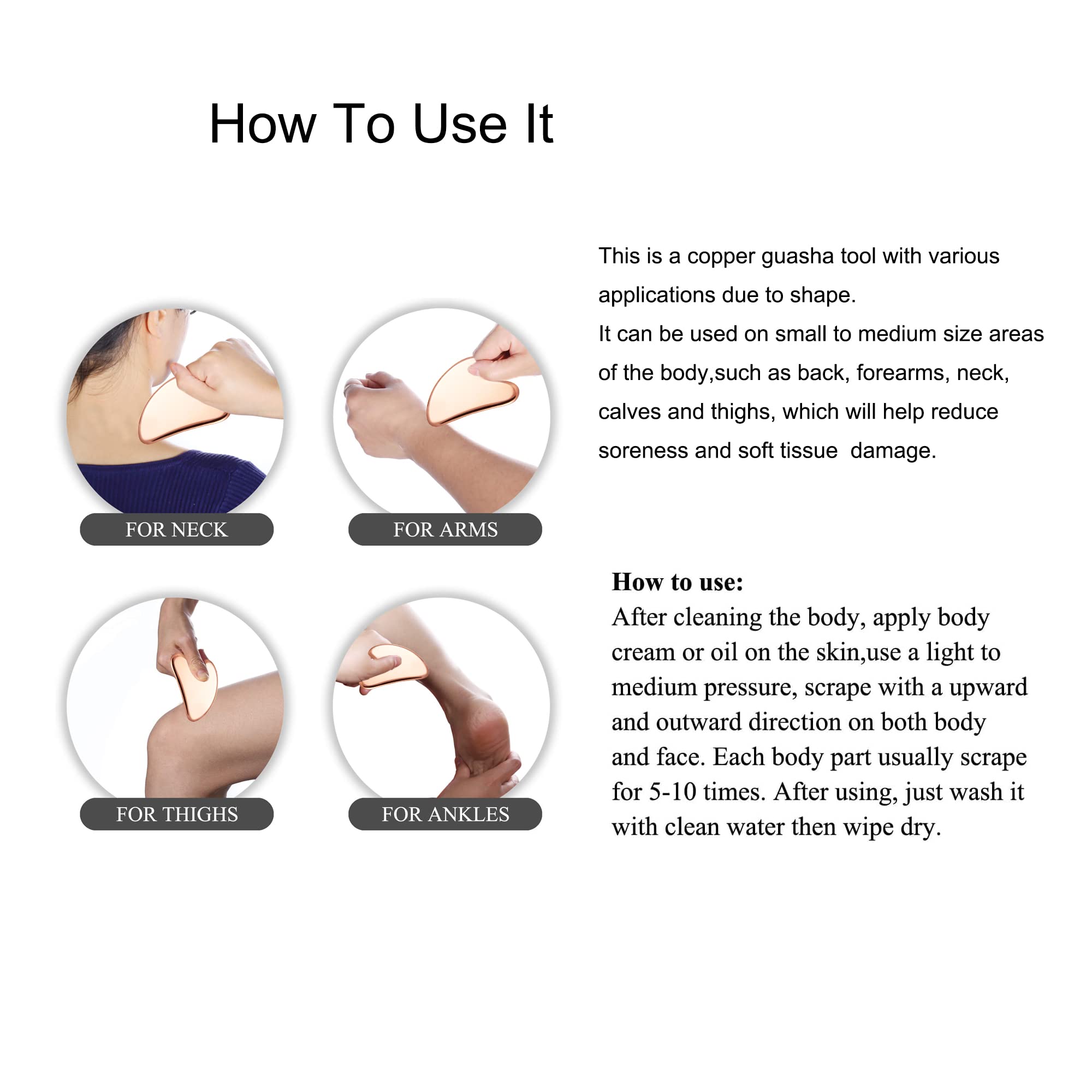 How To Use It

FOR NECK

FOR ARMS

FOR THIGHS

FOR ANKLES

This is a copper guasha tool with various applications due to shape.
It can be used on small to medium size areas of the body,such as back, forearms, neck, calves and thighs, which will help reduce soreness and soft tissue  damage.

How to use:
After cleaning the body, apply body cream or oil on the skin,use a light to medium pressure, scrape with a upward and outward direction on both body and face. Each body part usually scrape for 5-10 times. After using, just wash it with clean water then wipe dry.