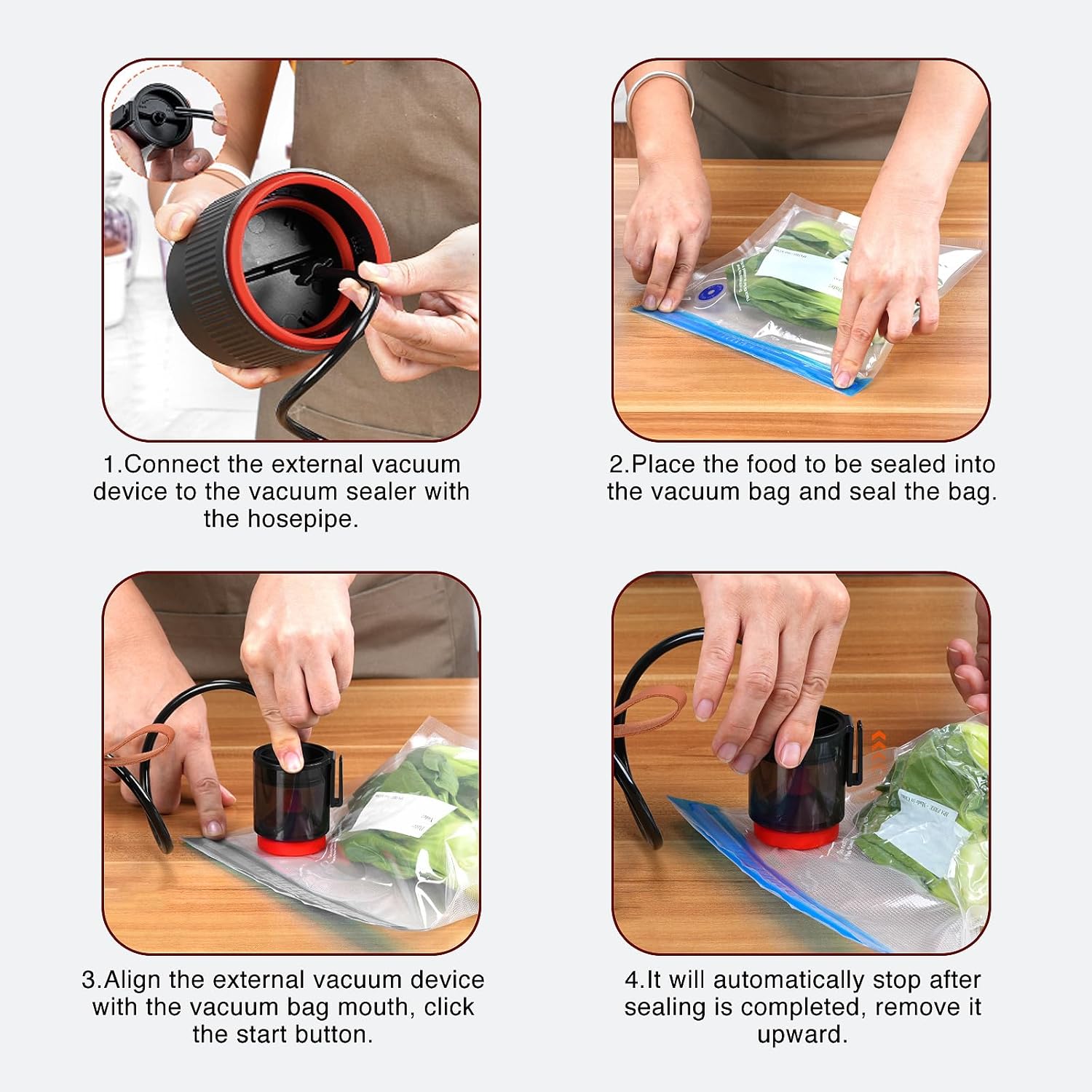 1.Connect the external vacuum device to the vacuum sealer with the hosepipe.

2.Place the food to be sealed into the vacuum bag and seal the bag.

3.Align the external vacuum device with the vacuum bag mouth, click the start button.

4.It will automatically stop after sealing is completed, remove it upward.