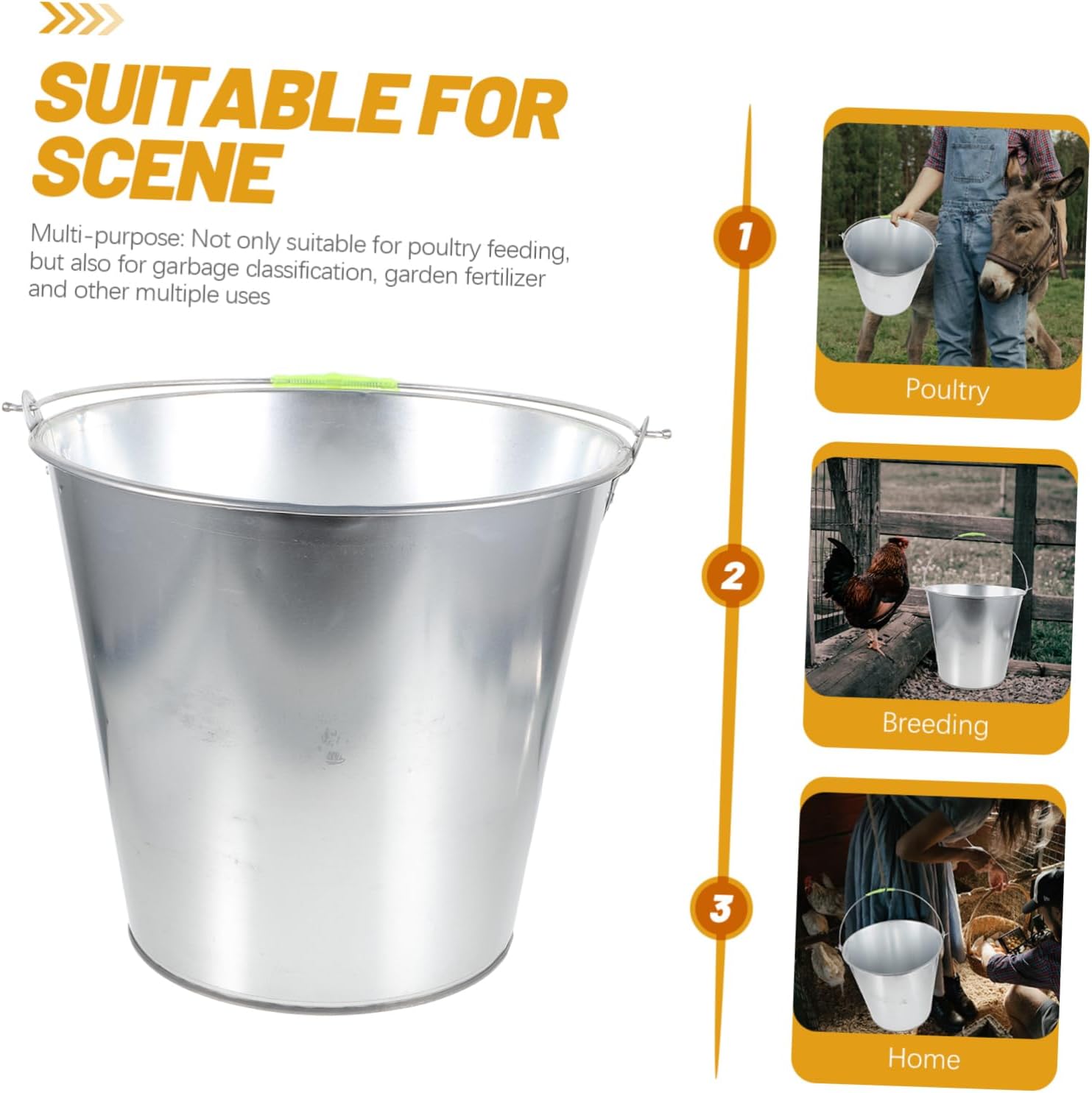 SUITABLE FOR SCENE

Multi-purpose: Not only suitable for poultry feeding, but also for garbage classification, garden fertilizer and other multiple uses

1

Poultry

2

Breeding

3

Home