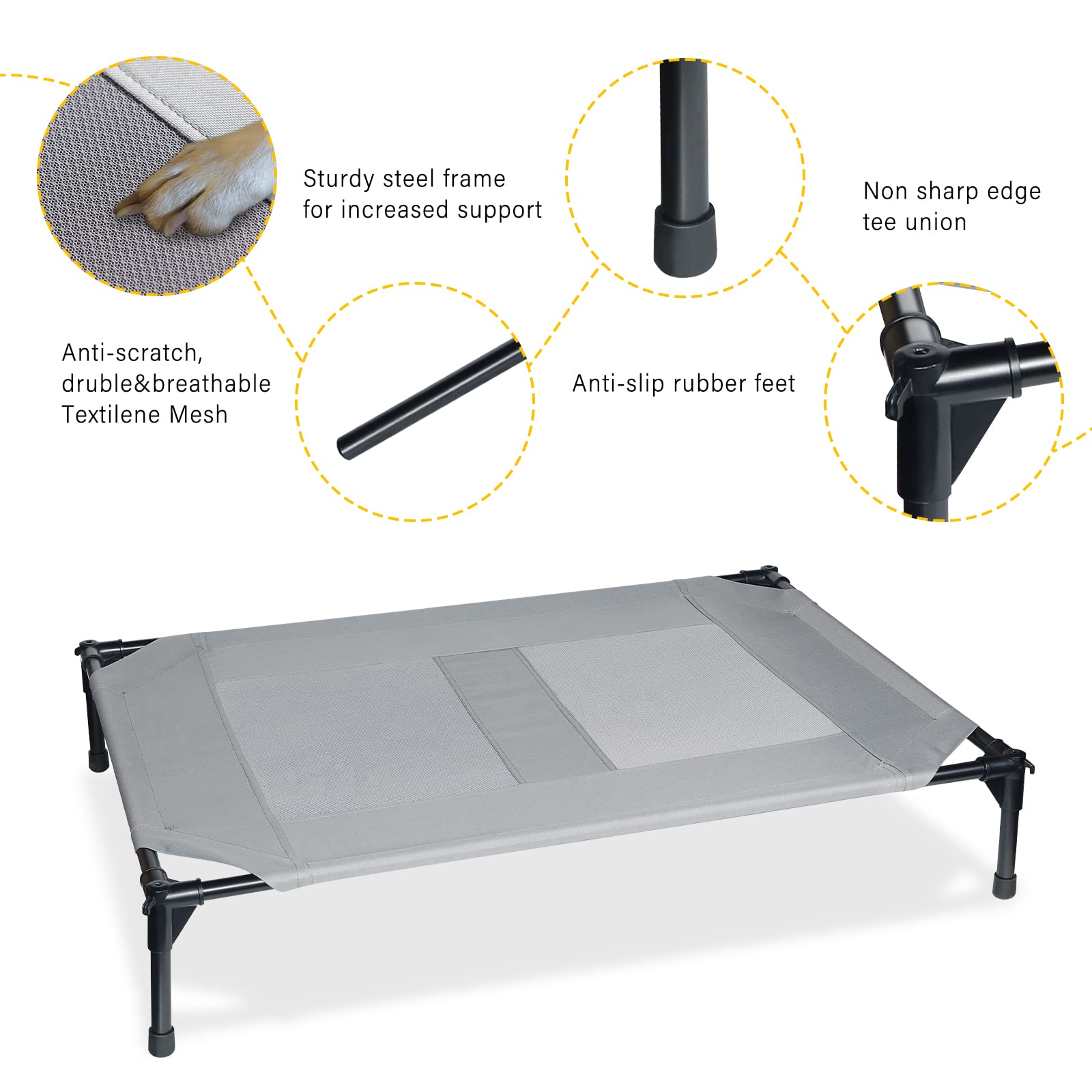 Sturdy steel frame for increased support

Non sharp edge tee union

Anti-scratch, druble&breathable Textilene Mesh

Anti-slip rubber feet