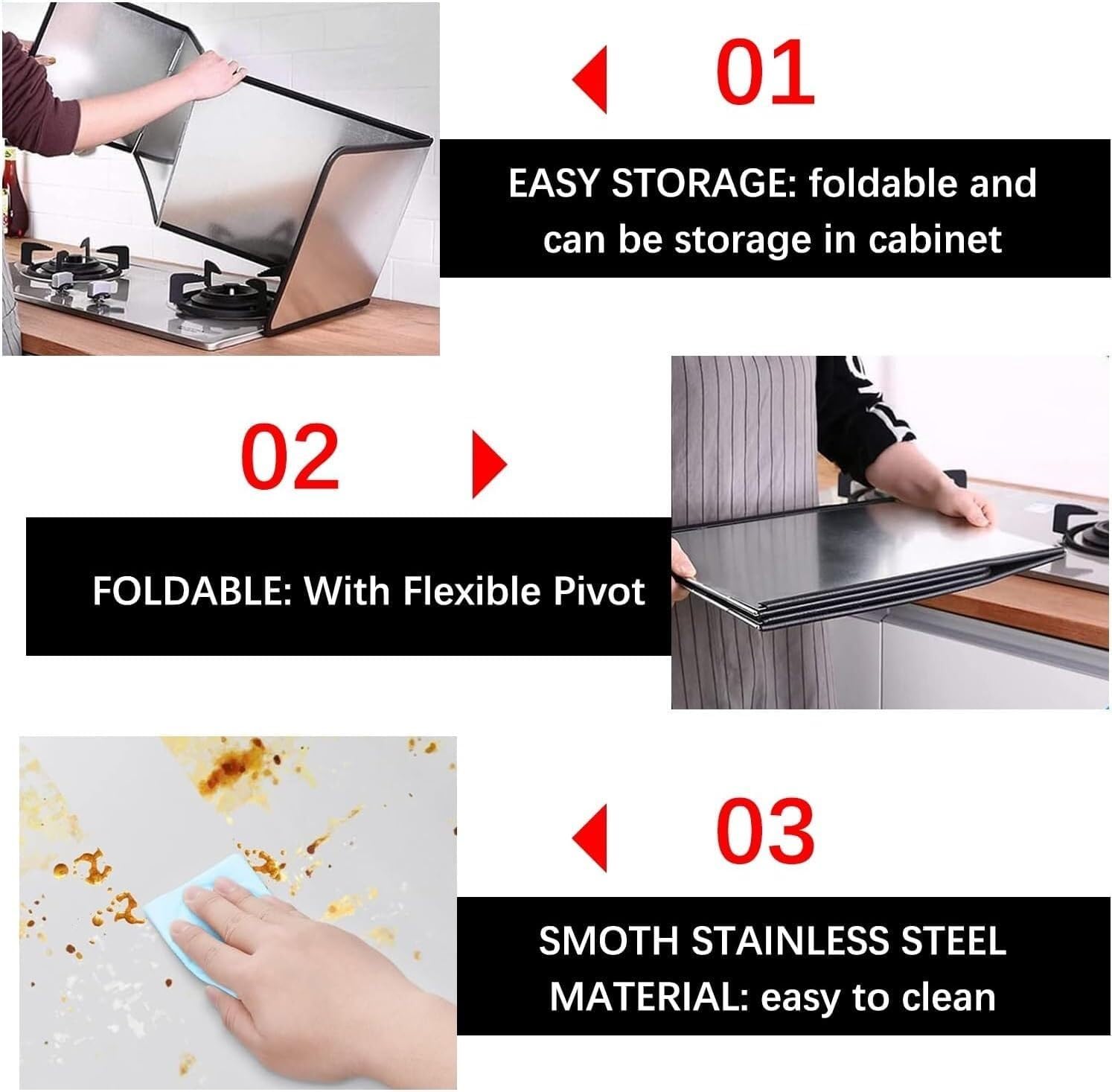 01

EASY STORAGE: foldable and can be storage in cabinet

02

FOLDABLE: With Flexible Pivot

03

SMOTH STAINLESS STEEL MATERIAL: easy to clean