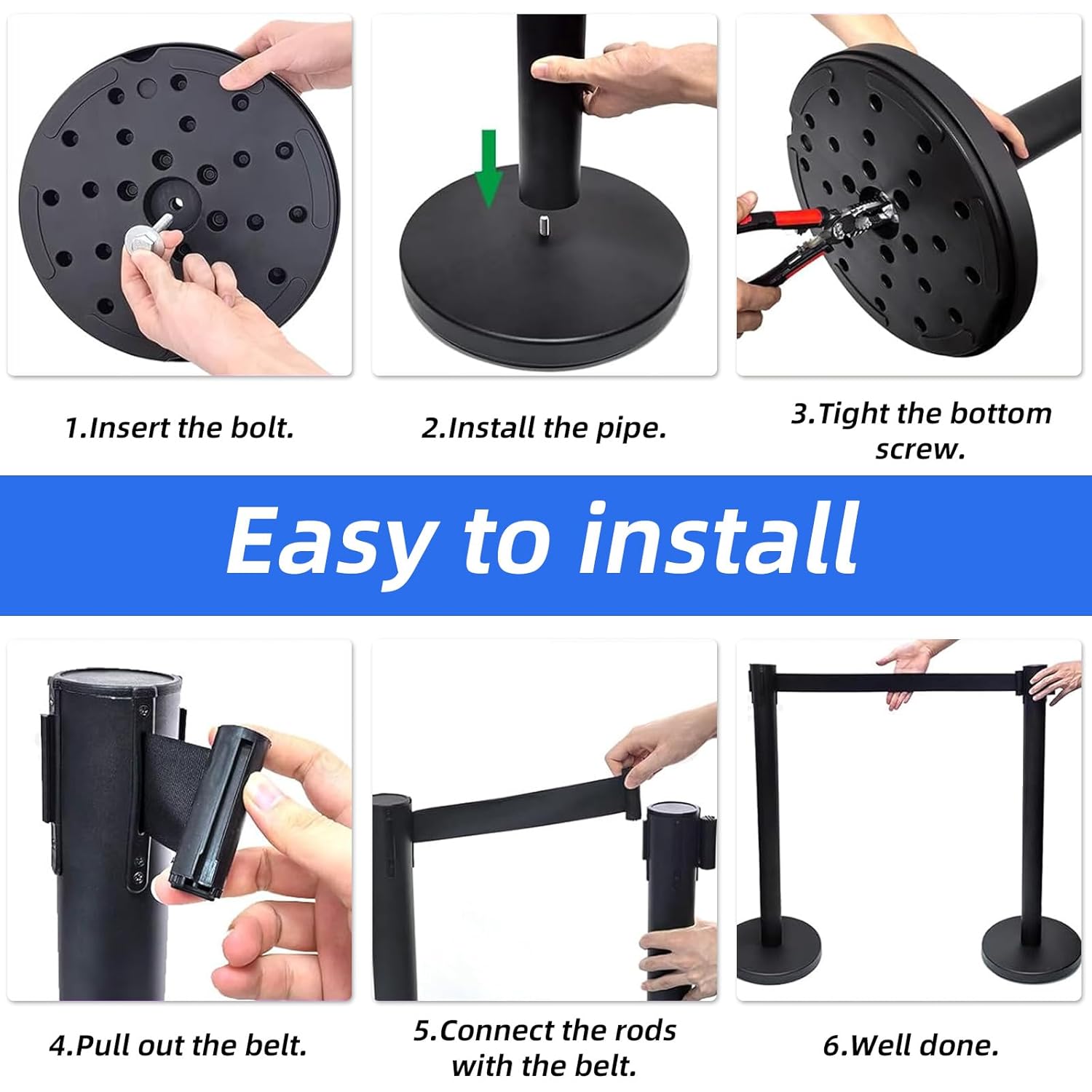 1.Insert the bolt.

2.Install the pipe.

3.Tight the bottom screw.

Easy to install

4.Pull out the belt.

5.Connect the rods with the belt.

6.Well done.