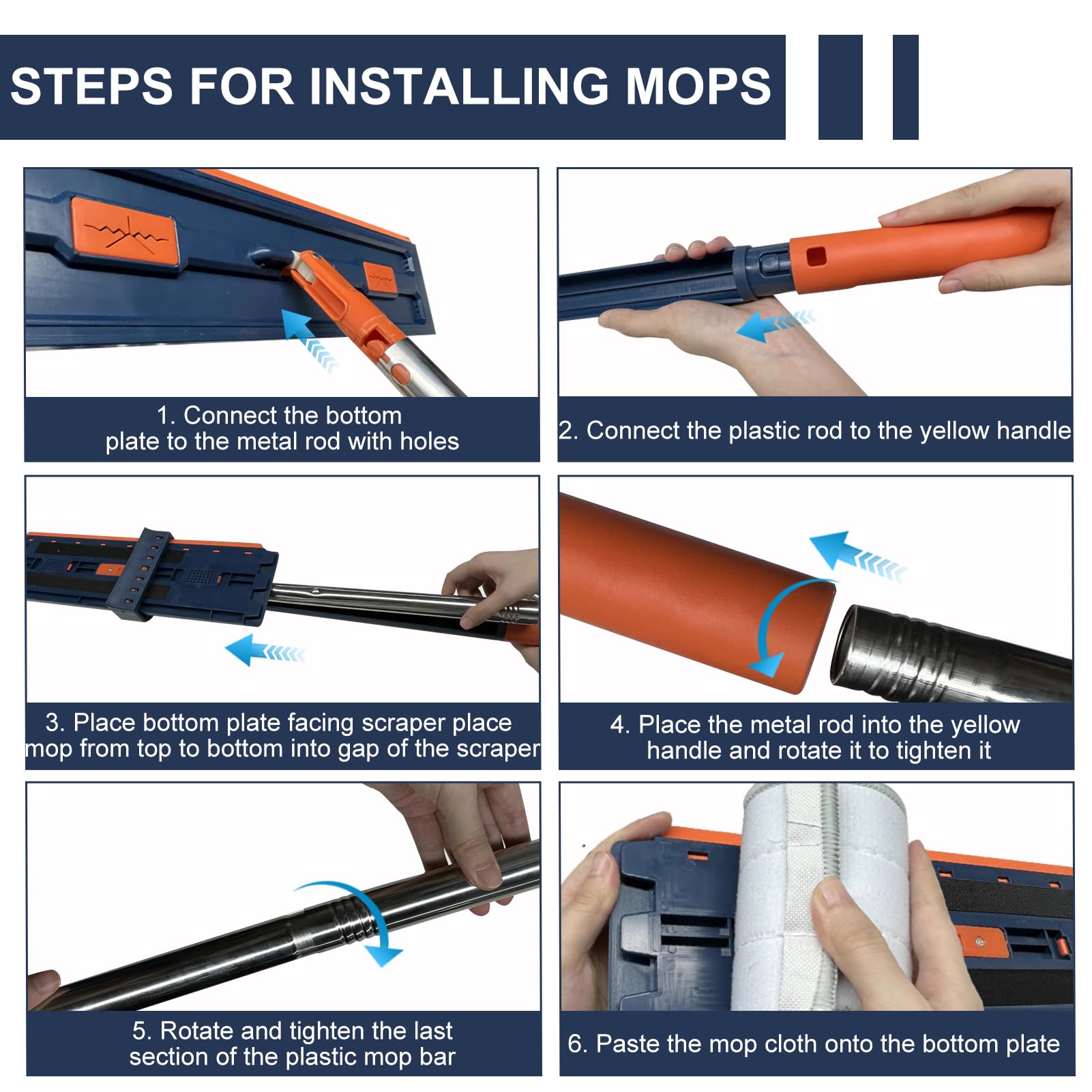 STEPS FOR INSTALLING MOPS

1. Connect the bottom plate to the metal rod with holes

2. Connect the plastic rod to the yellow handle

3. Place bottom plate facing scraper place mop from top to bottom into gap of the scraper

4. Place the metal rod into the yellow handle and rotate it to tighten it

5. Rotate and tighten the last section of the plastic mop bar

6. Paste the mop cloth onto the bottom plate