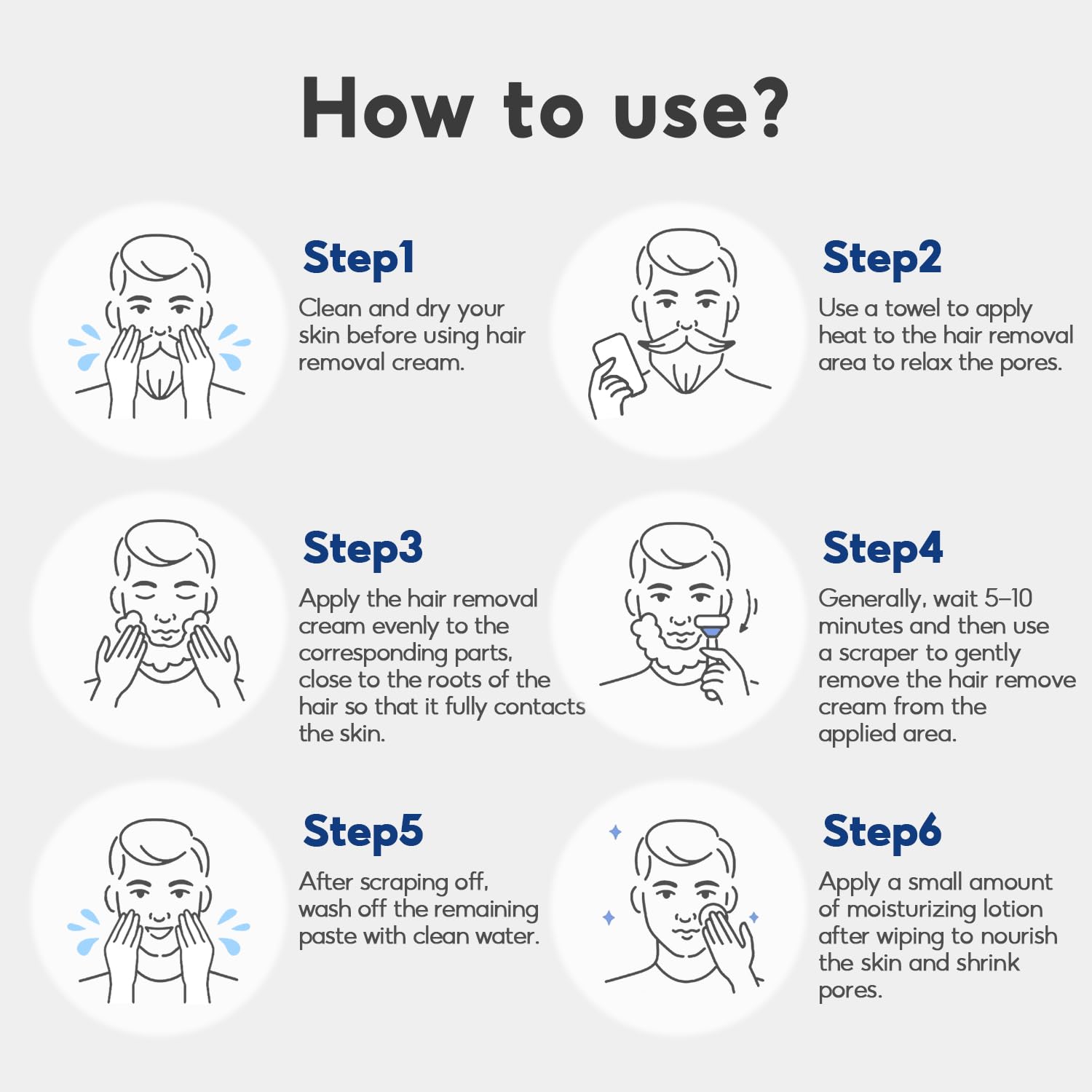 How to use?

Step1
Clean and dry your skin before using hair removal cream.

Step2
Use a towel to apply heat to the hair removal area to relax the pores.

Step3
Apply the hair removal cream evenly to the corresponding parts, close to the roots of the hair so that it fully contacts the skin.

Step4
Generally, wait 5–10 minutes and then use a scraper to gently remove the hair remove cream from the applied area.

Step5
After scraping off, wash off the remaining paste with clean water.

Step6
Apply a small amount of moisturizing lotion after wiping to nourish the skin and shrink pores.